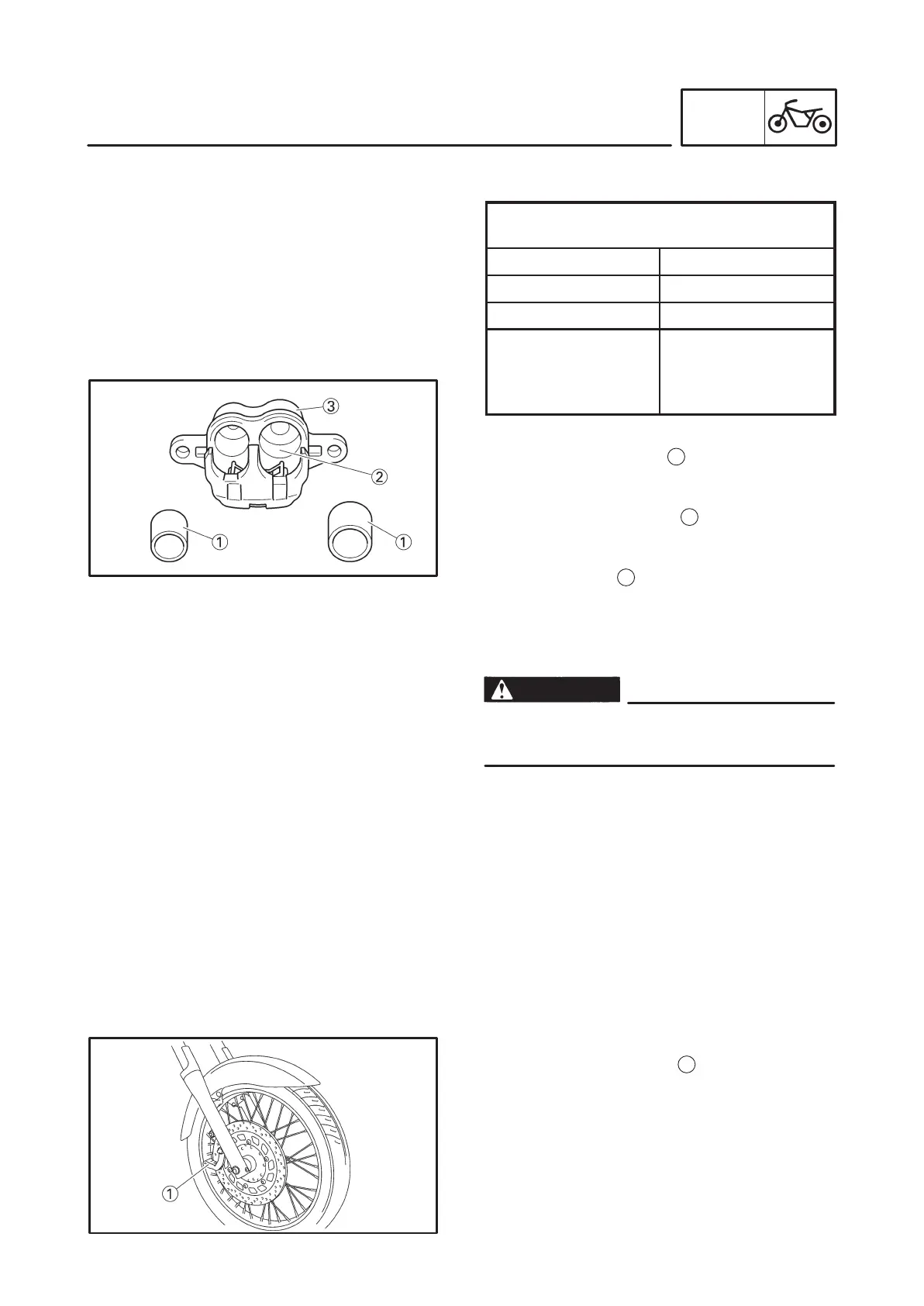 ③
②
①
①
①