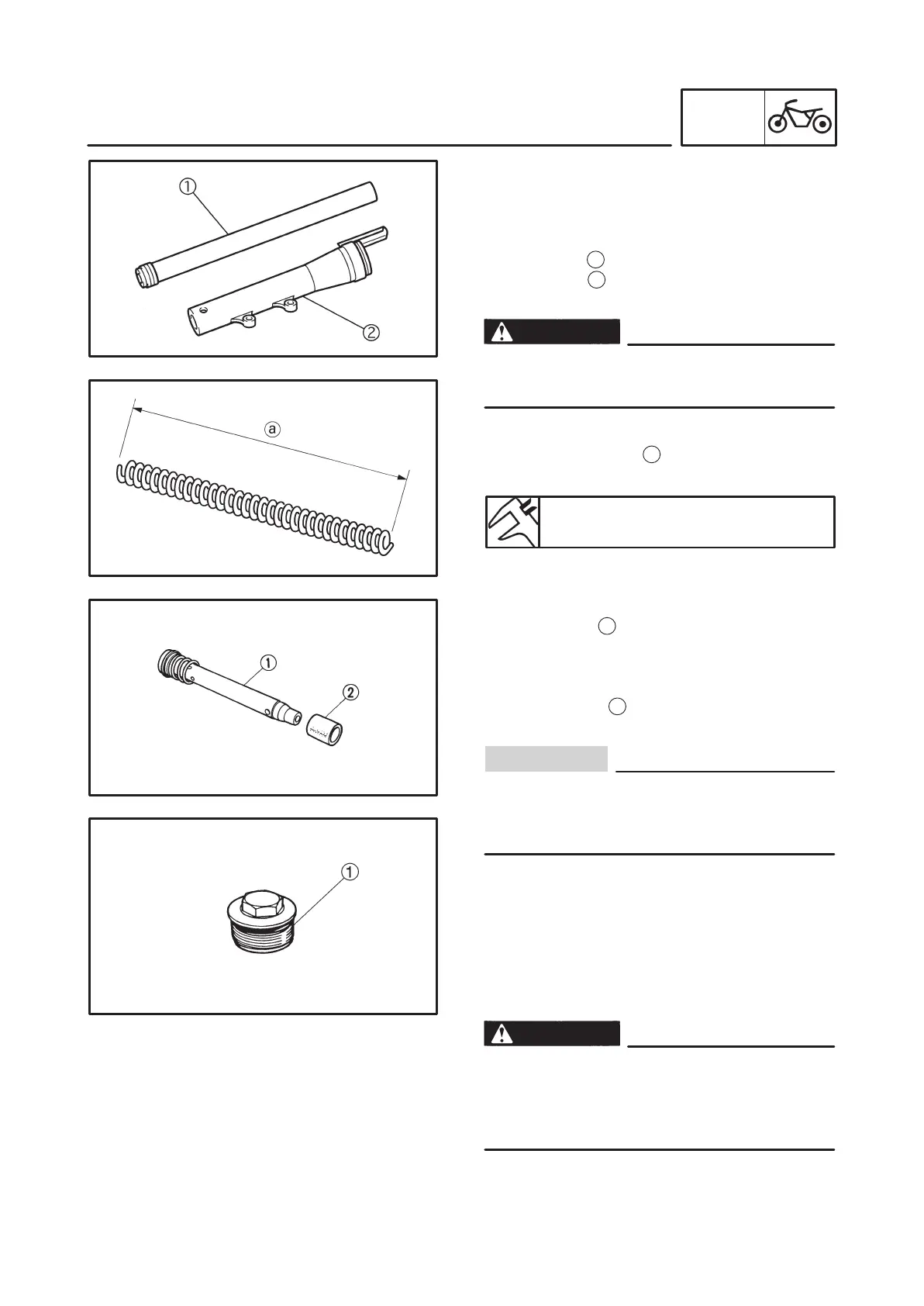 ①

②

ⓐ

①

②

①