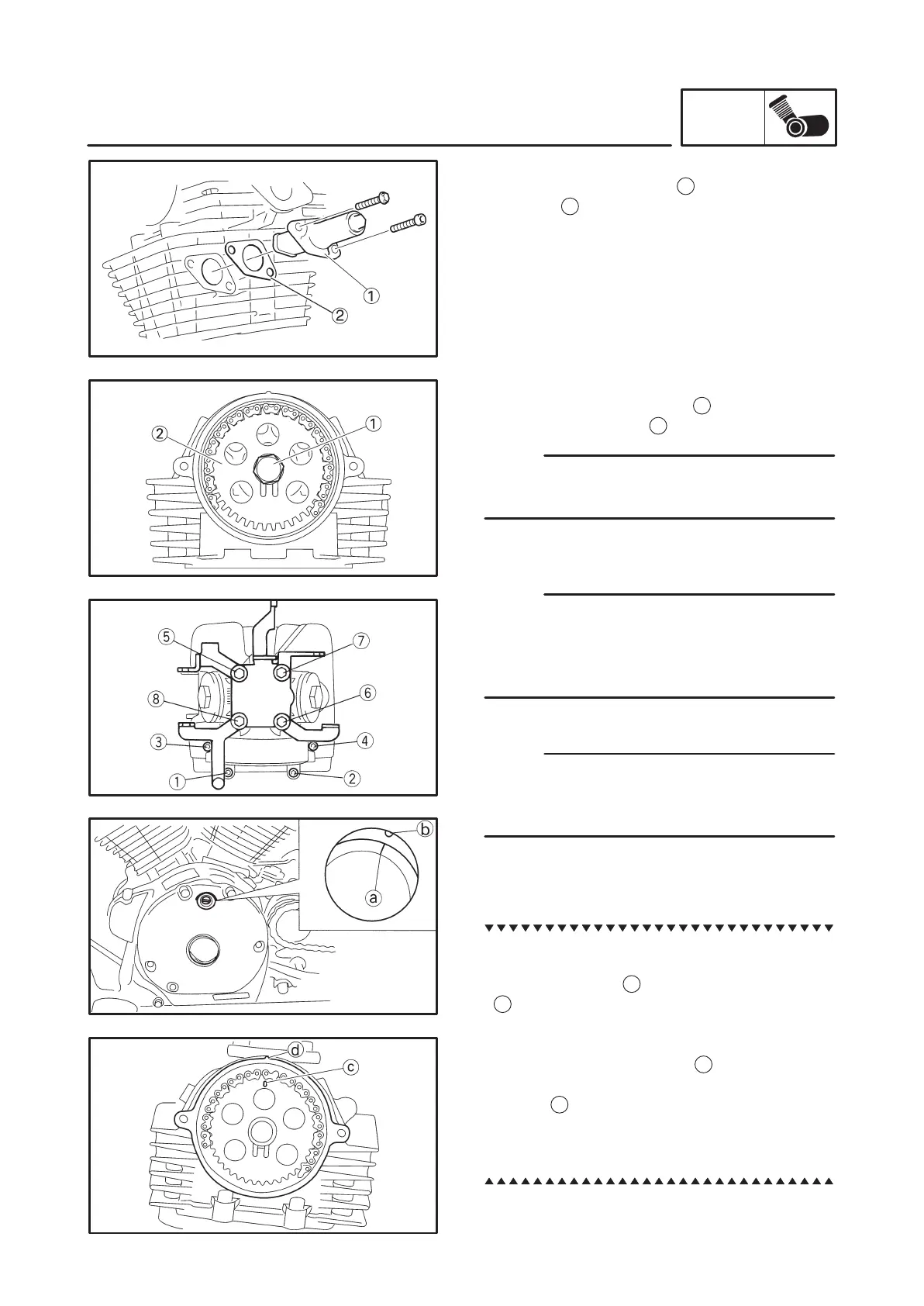 ①

②

②

①

⑤

⑦

⑧

⑥

③

④

①

②

b

a

d

c