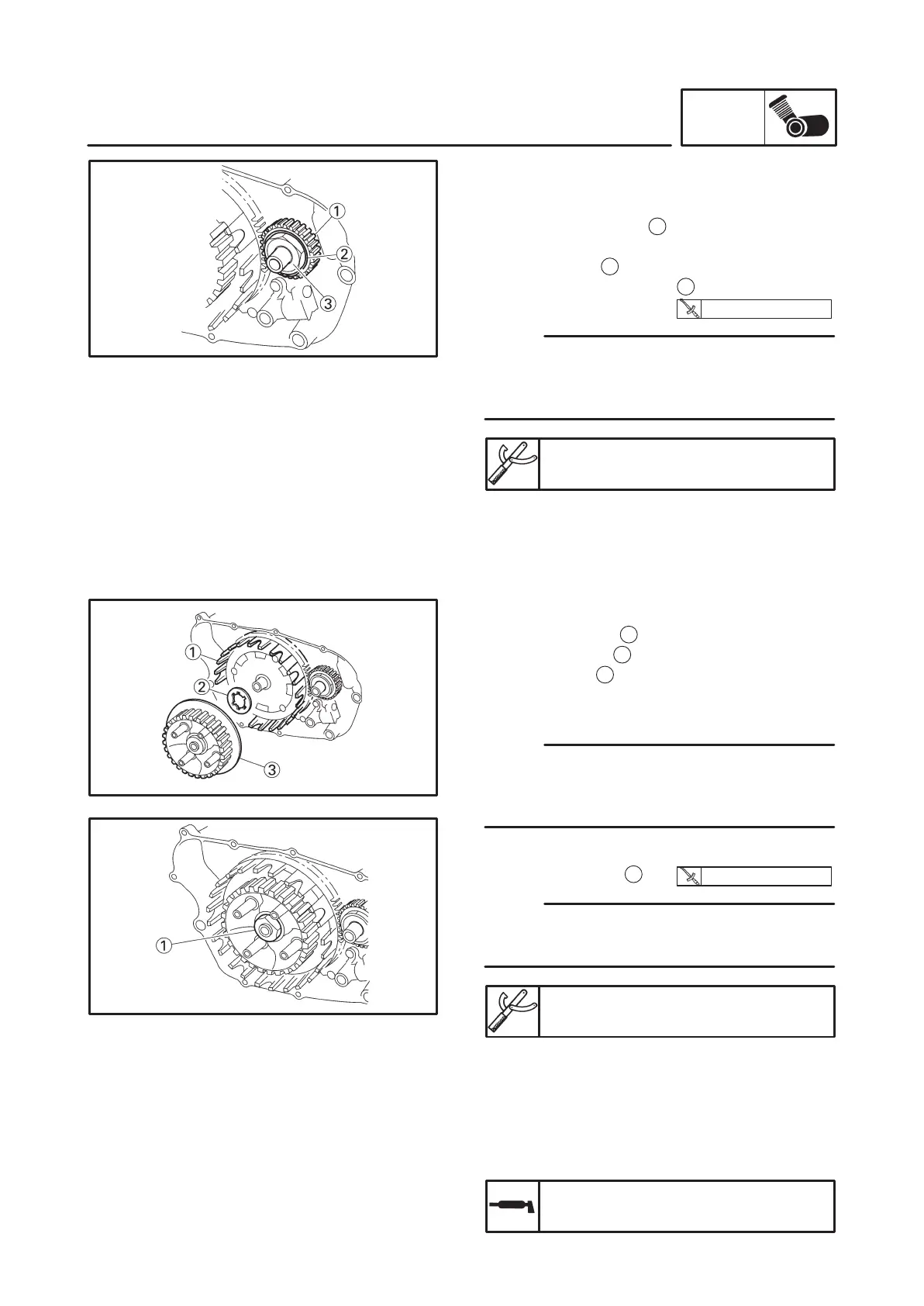 1
2
3

1
2
3

1