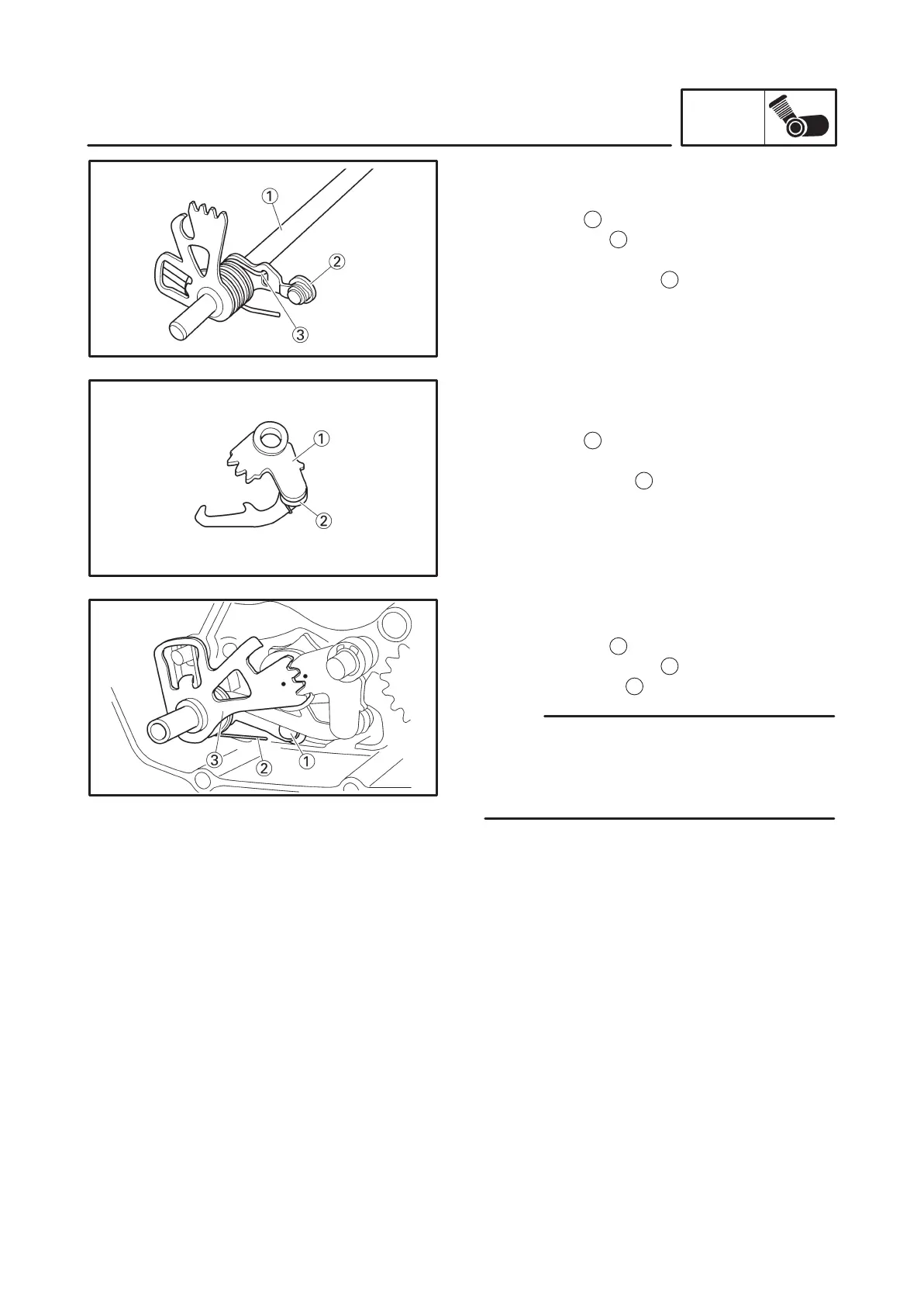 ①
②
③

①
②

③
②
①