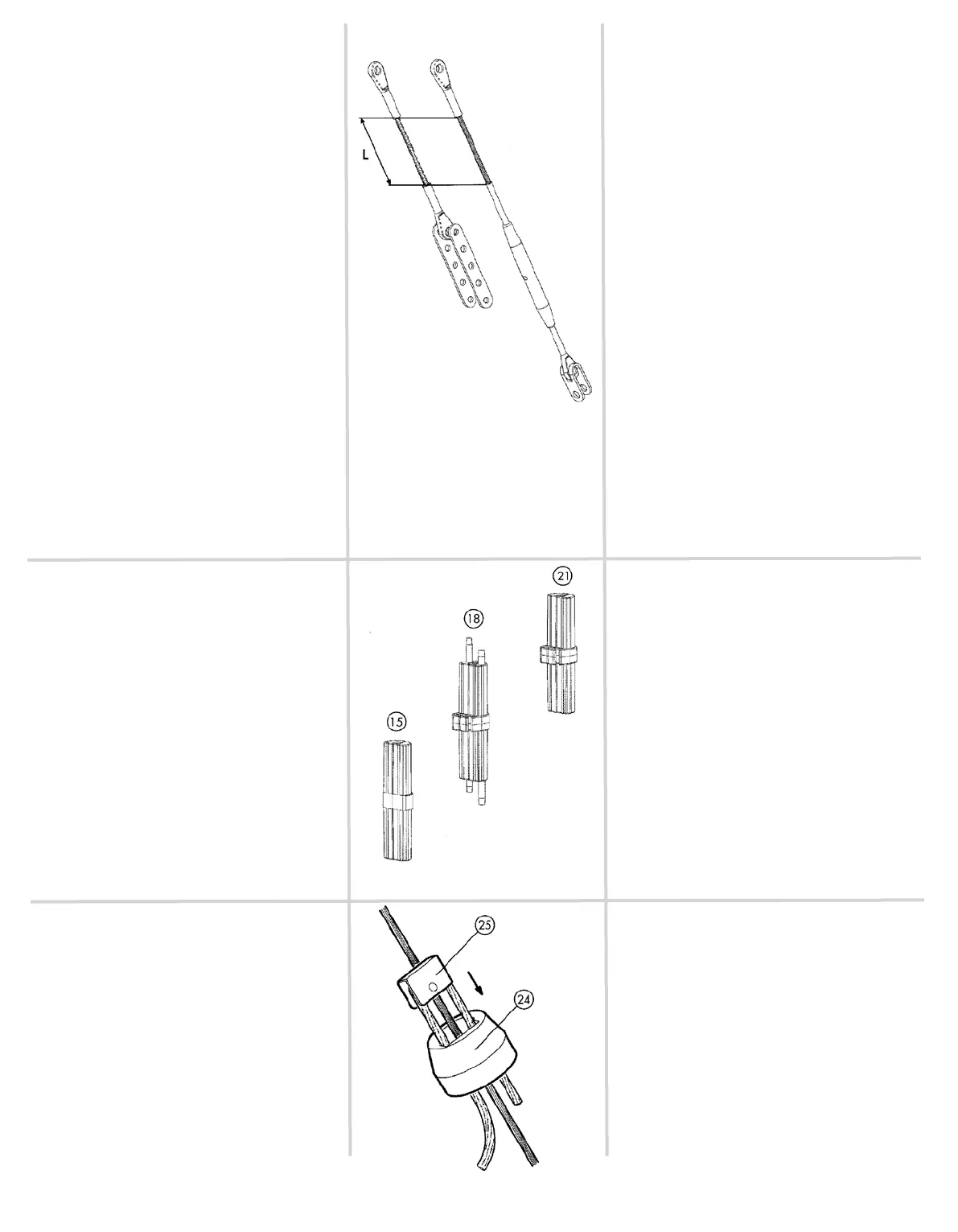 L

21

18

15

25

24