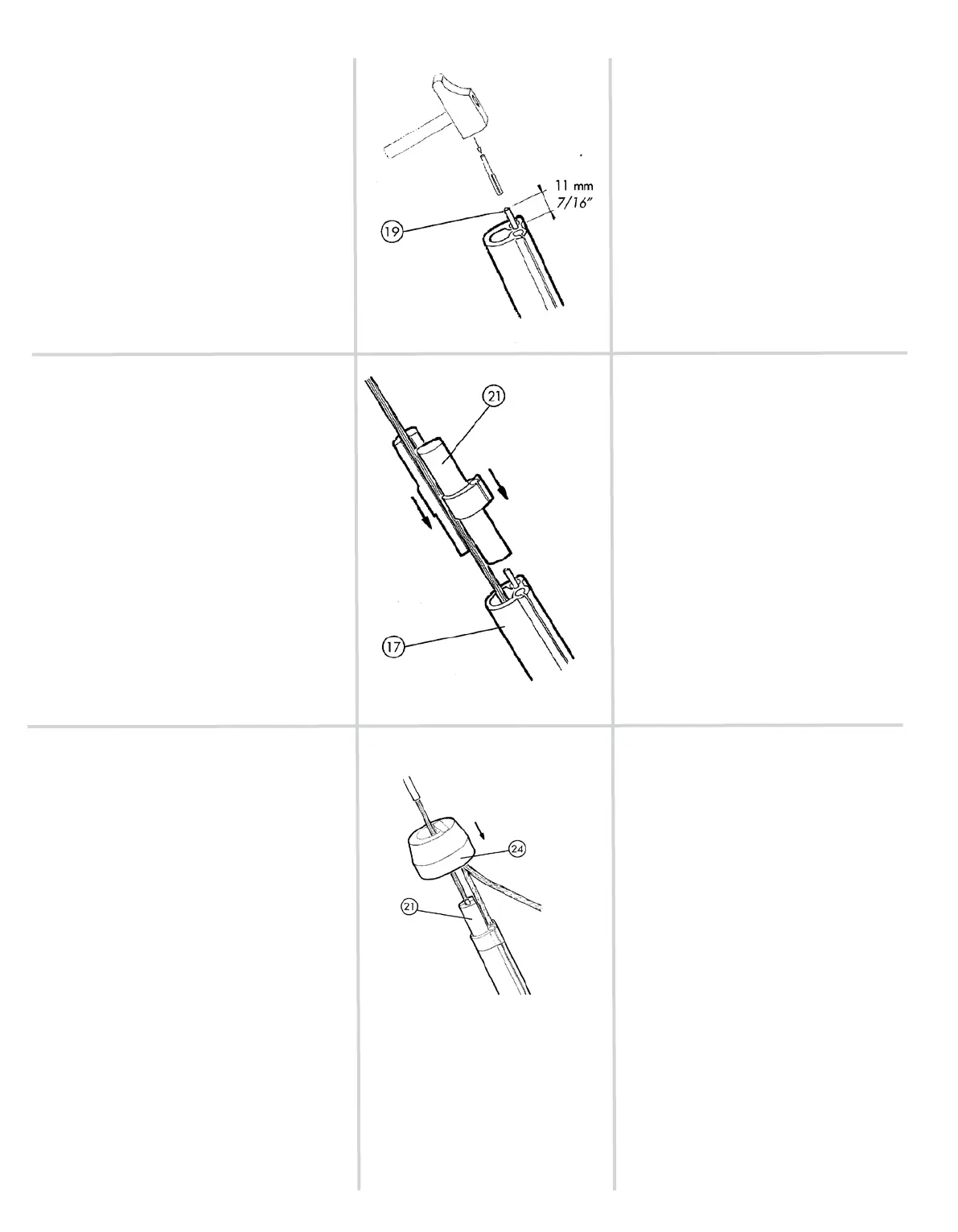 11 mm
7/16"
19

21
17

24
21