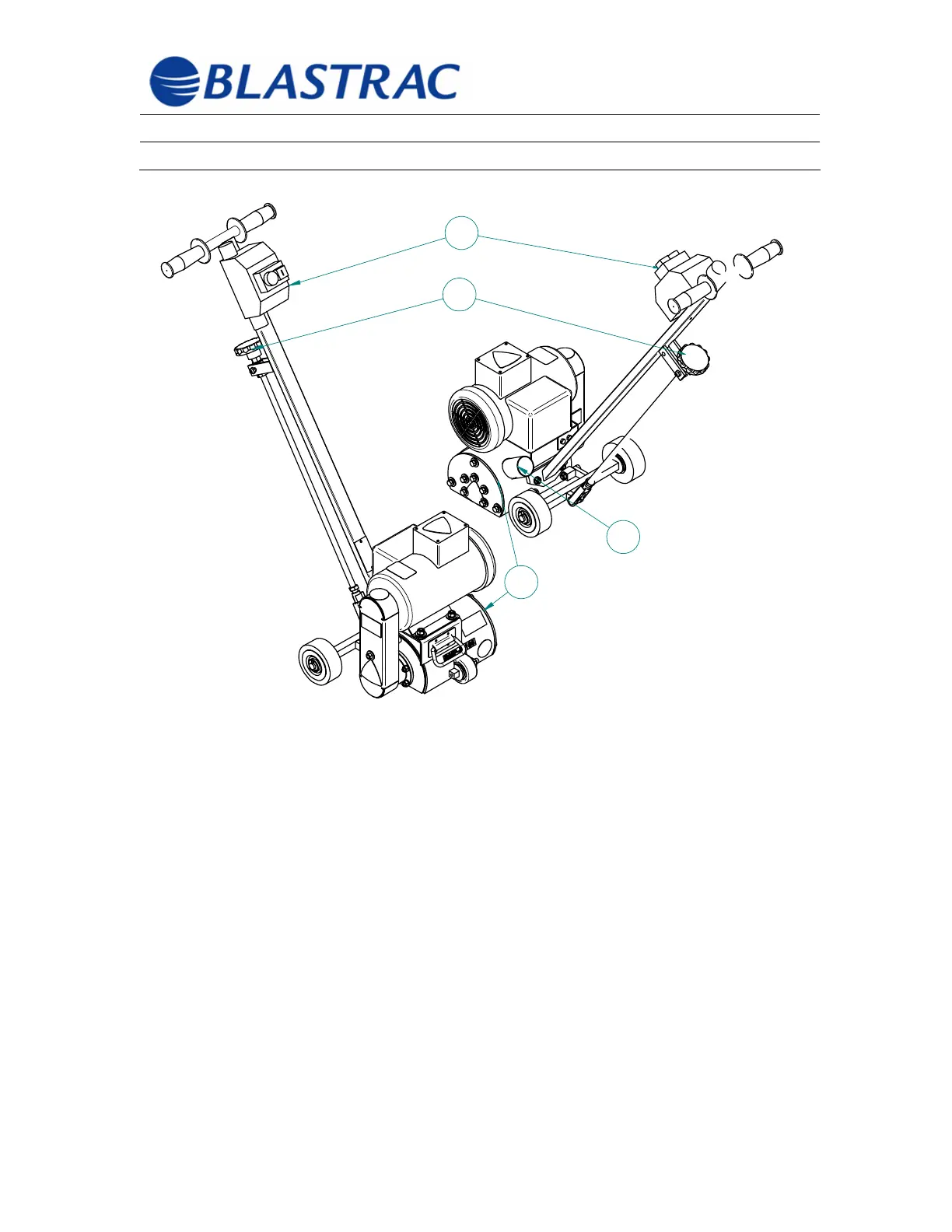 BLASTRAC