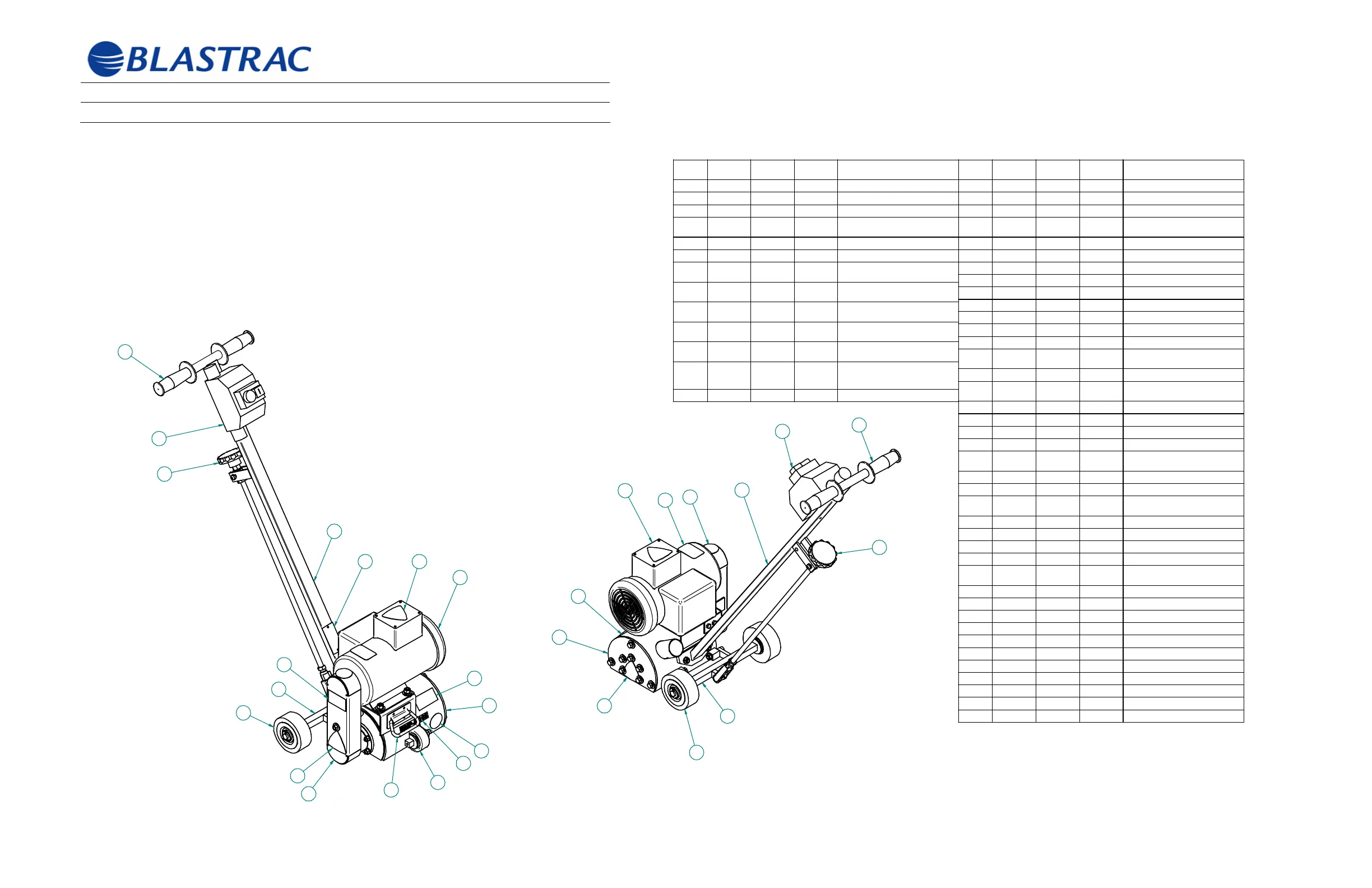 BLASTRAC