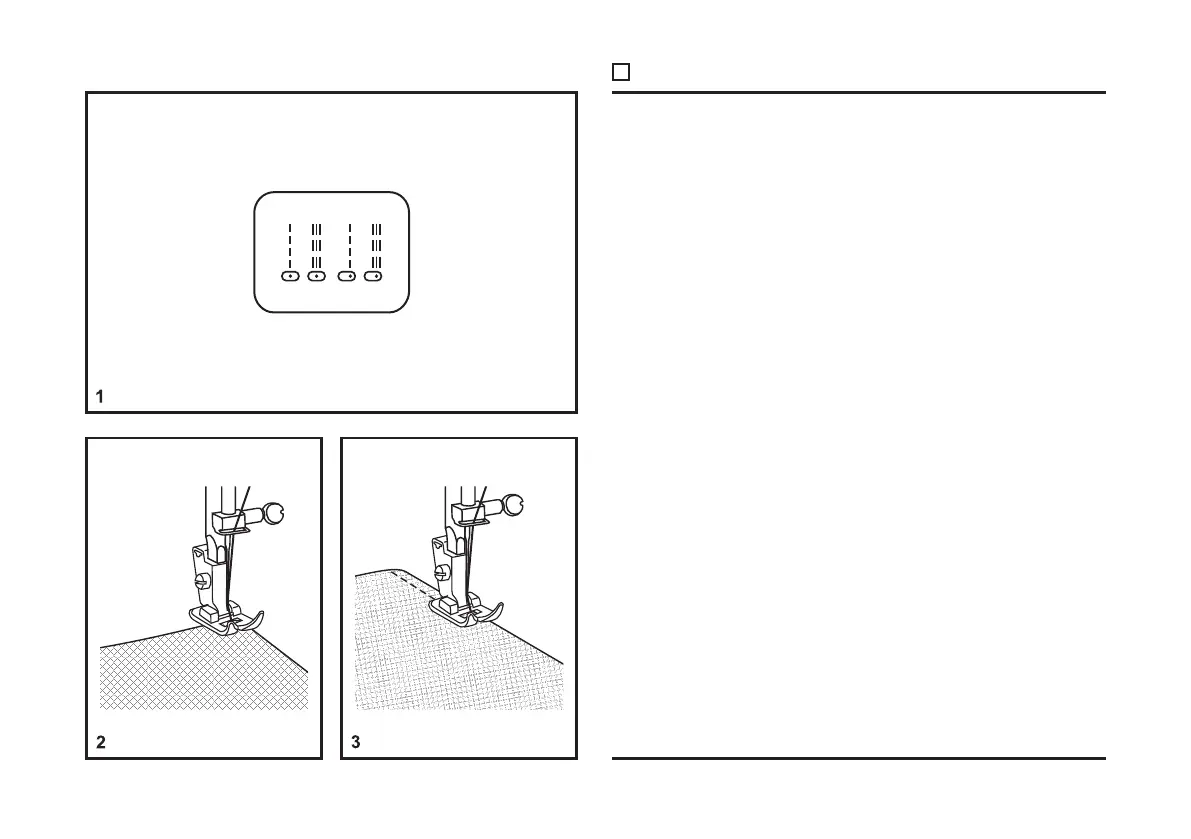 1

2

3