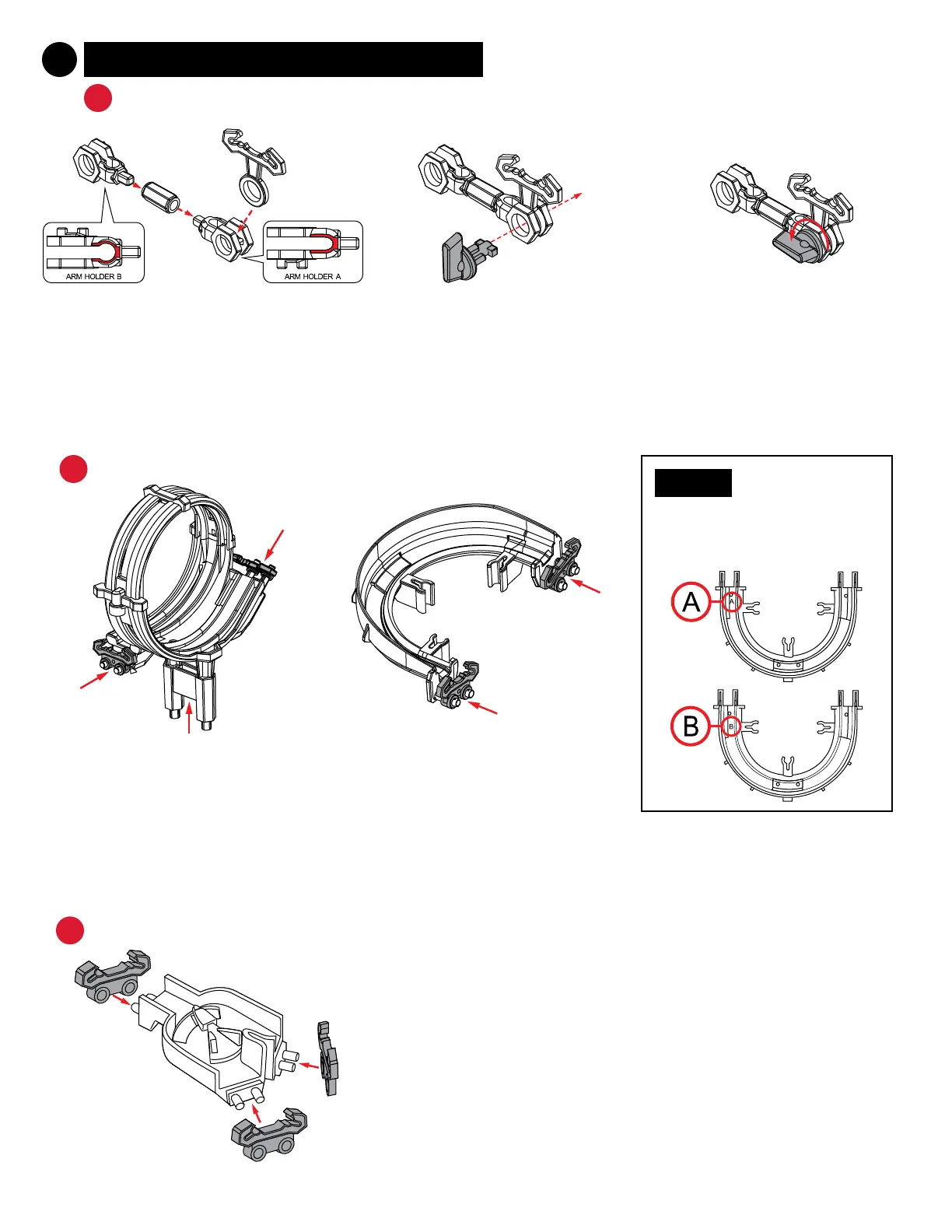 ARM HOLDER B

ARM HOLDER A

A

A

B

B