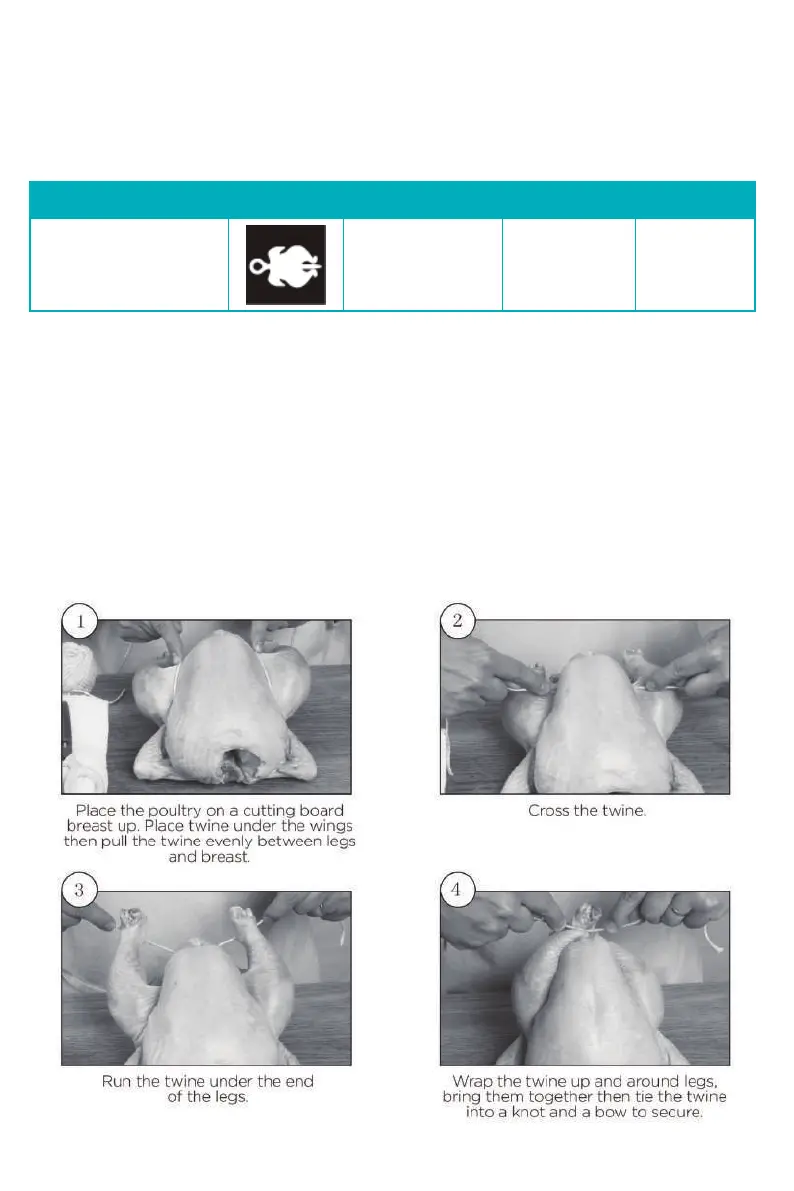 1

Place the poultry on a cutting board breast up. Place twine under the wings then pull the twine evenly between legs and breast.

2

Cross the twine.

3

Run the twine under the end of the legs.

4

Wrap the twine up and around legs, bring them together then tie the twine into a knot and a bow to secure.