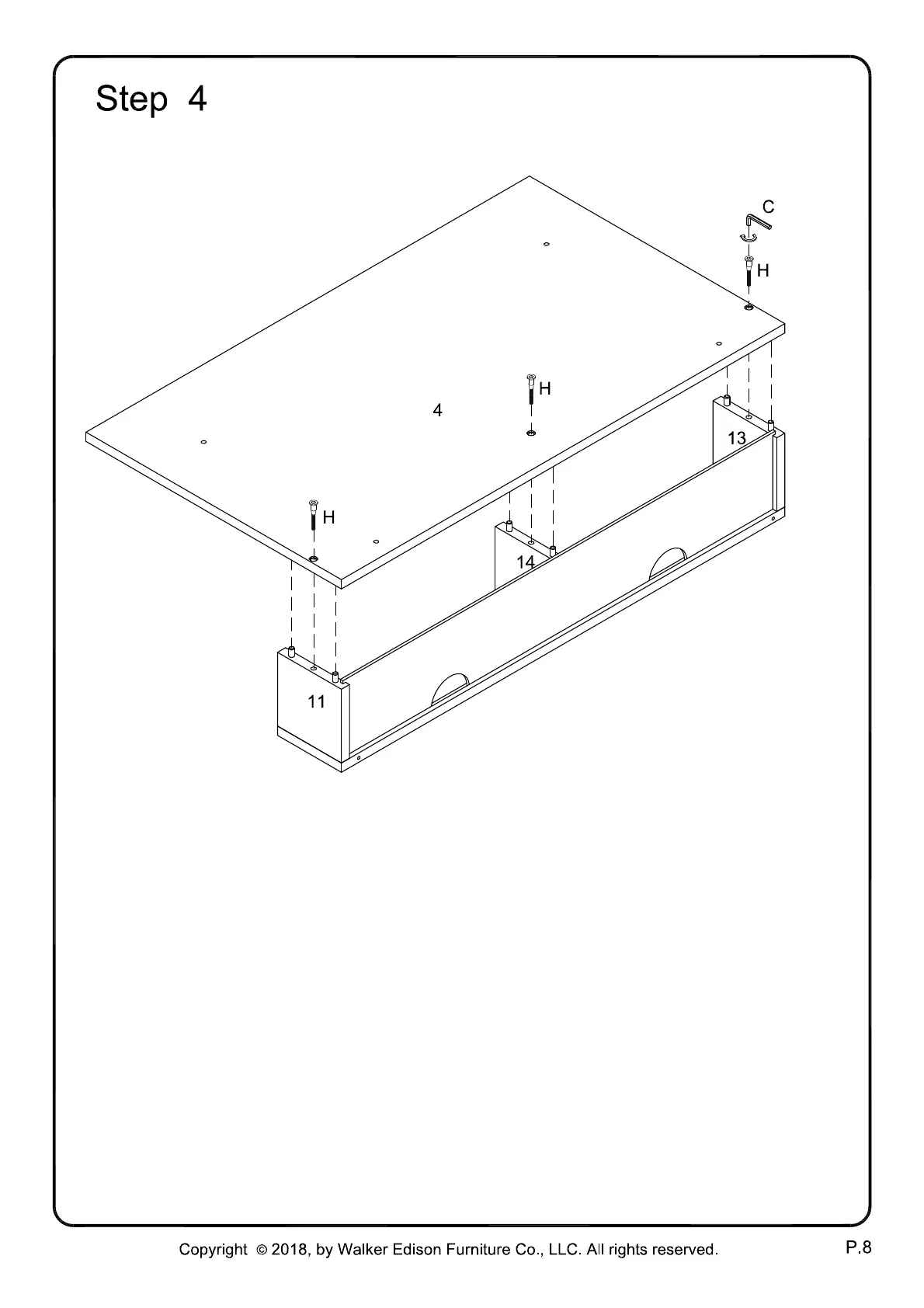 Step 4

C

H

H

4

13

H

14

11

Copyright © 2018, by Walker Edison Furniture Co., LLC. All rights reserved.

P.8