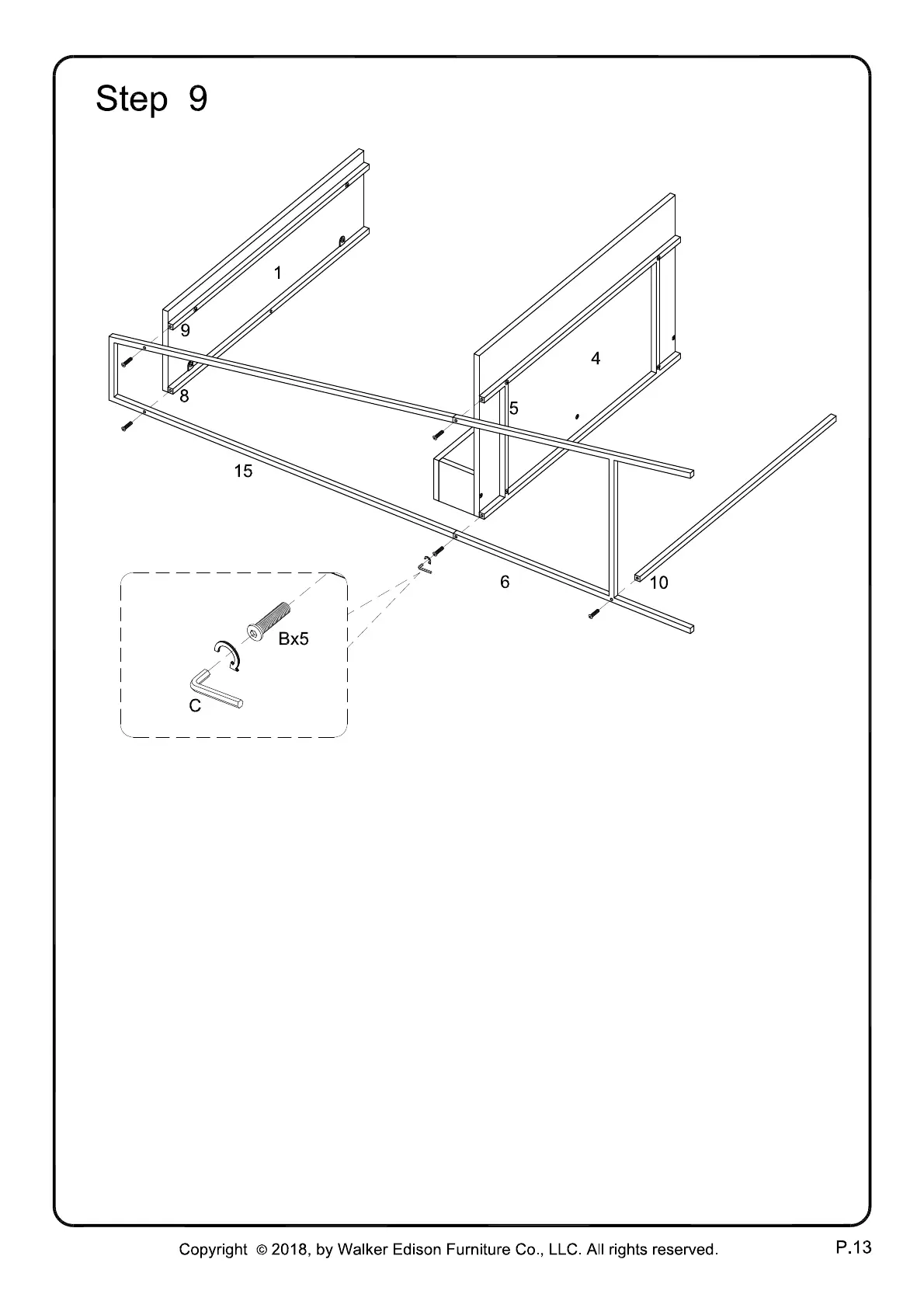 Step 9

1

9

8

4

5

15

6

10

Bx5

C

Copyright © 2018, by Walker Edison Furniture Co., LLC. All rights reserved.

P.13