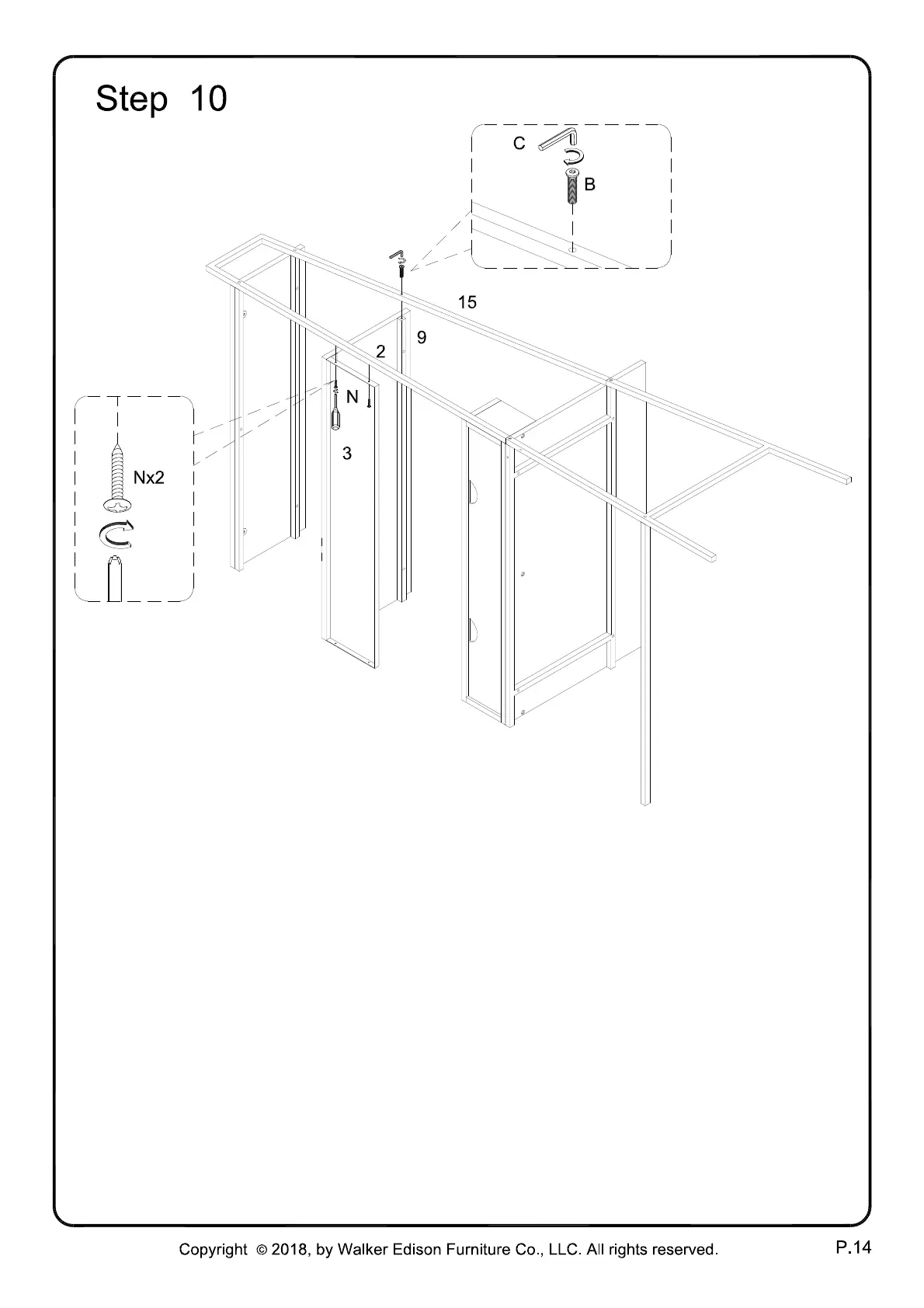 Step 10

C

B

15

9

2

N

3

Nx2

Copyright © 2018, by Walker Edison Furniture Co., LLC. All rights reserved.

P.14