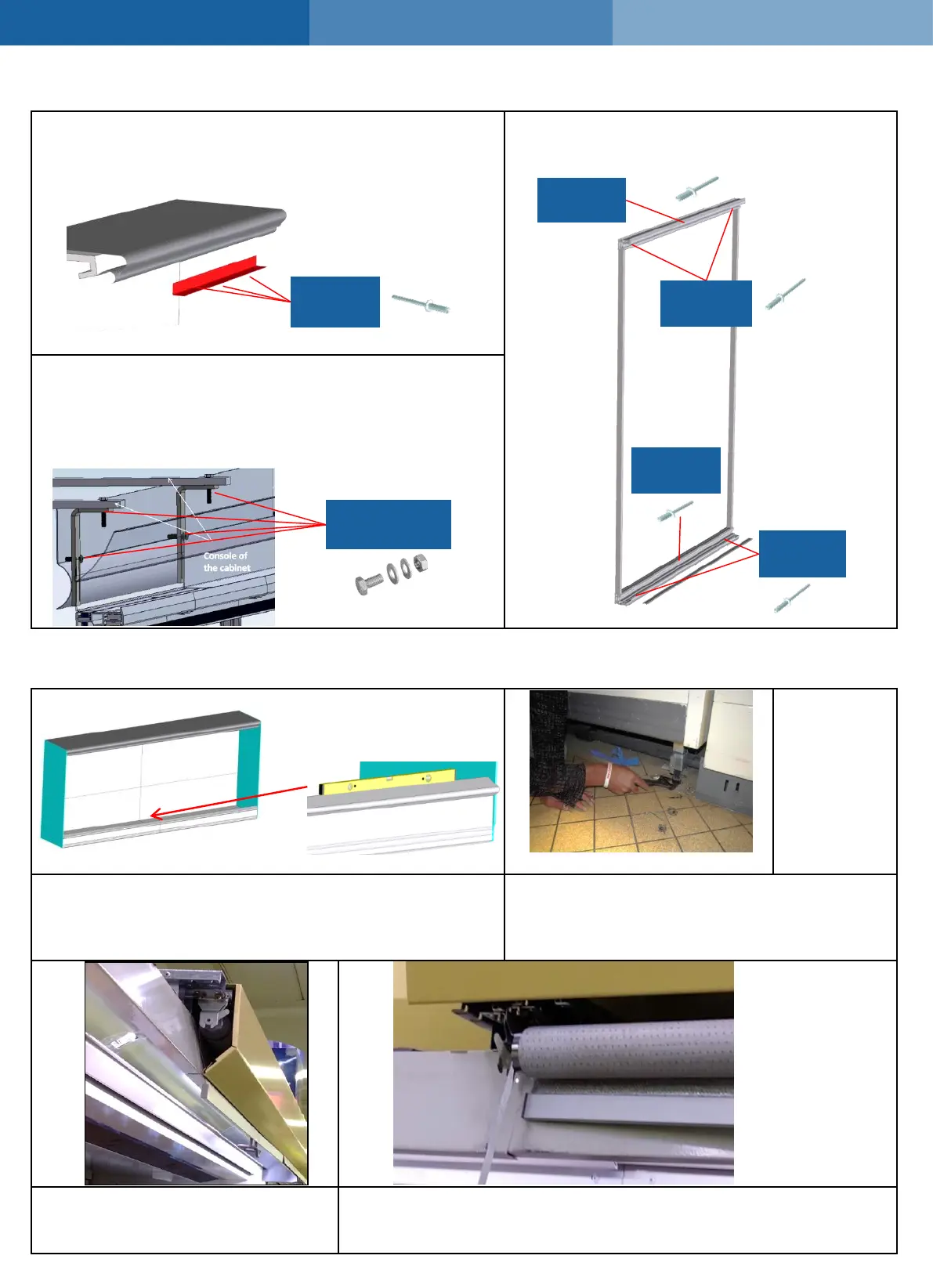 Console of the cabinet