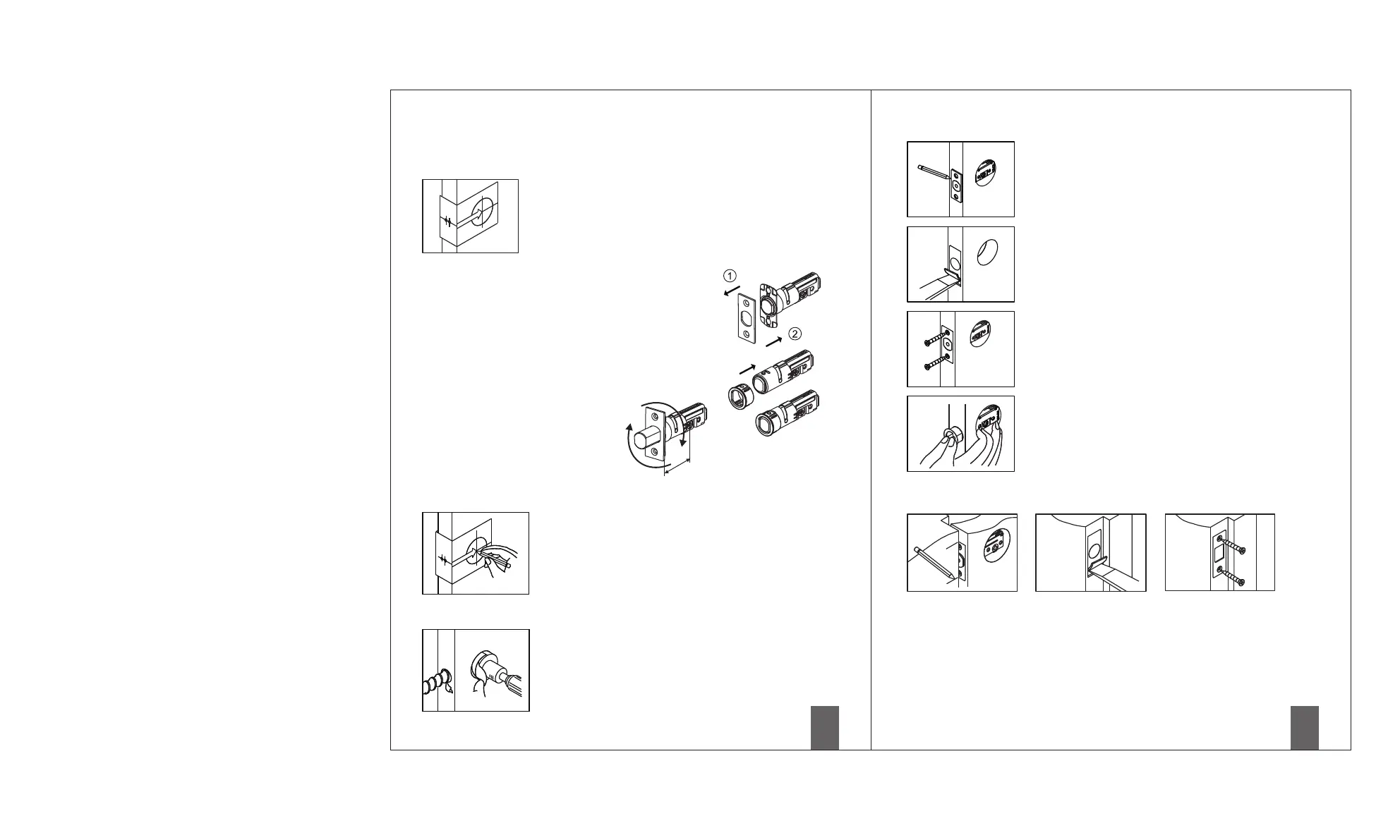 ①

②