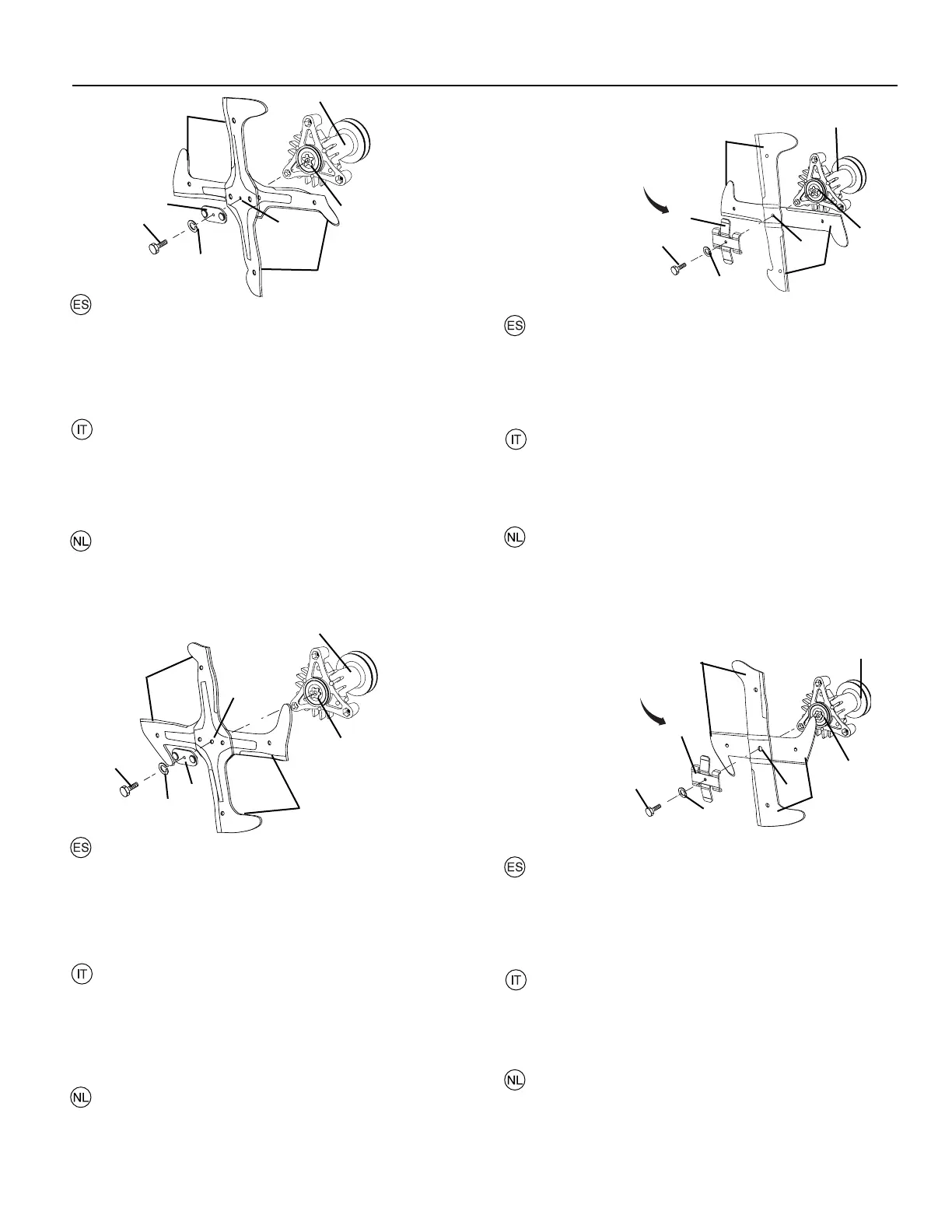 ES

IT

NL

ES

IT

NL

ES

IT

NL

ES

IT

NL