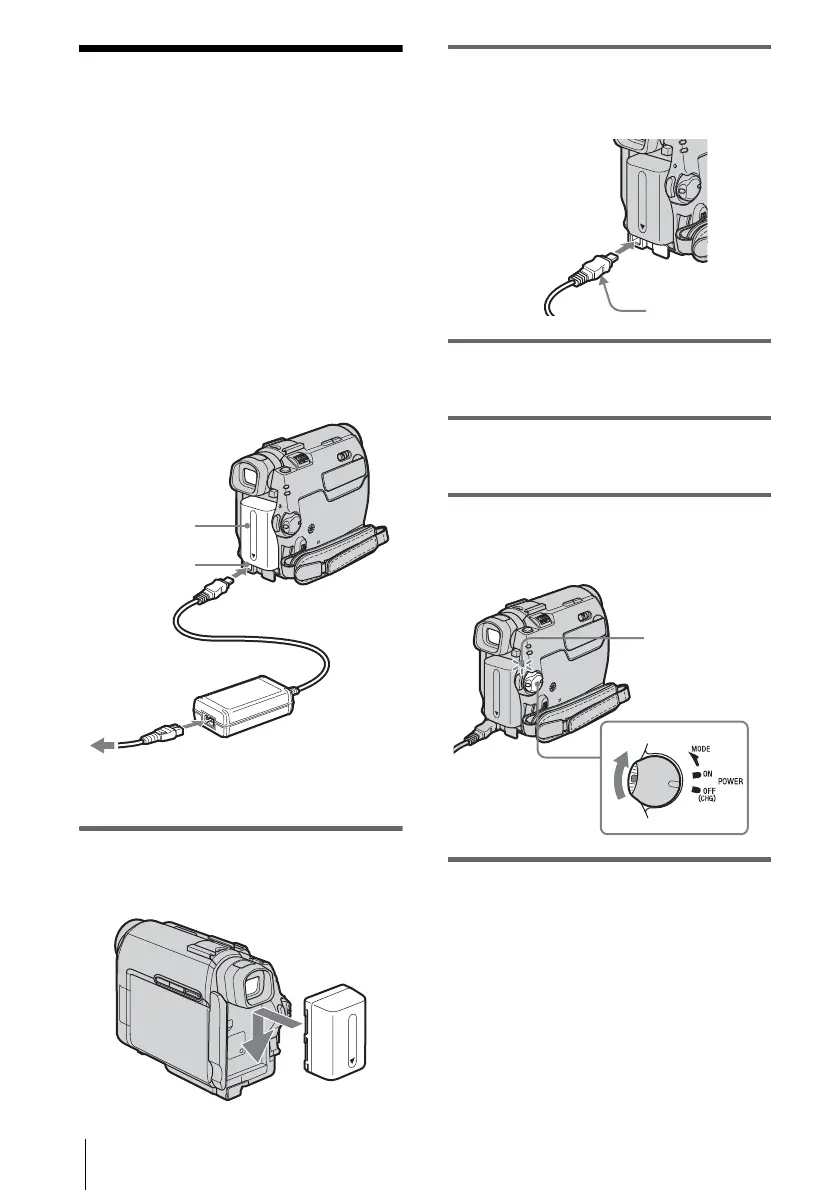 MODE
ON
OFF
(CHG)
POWER