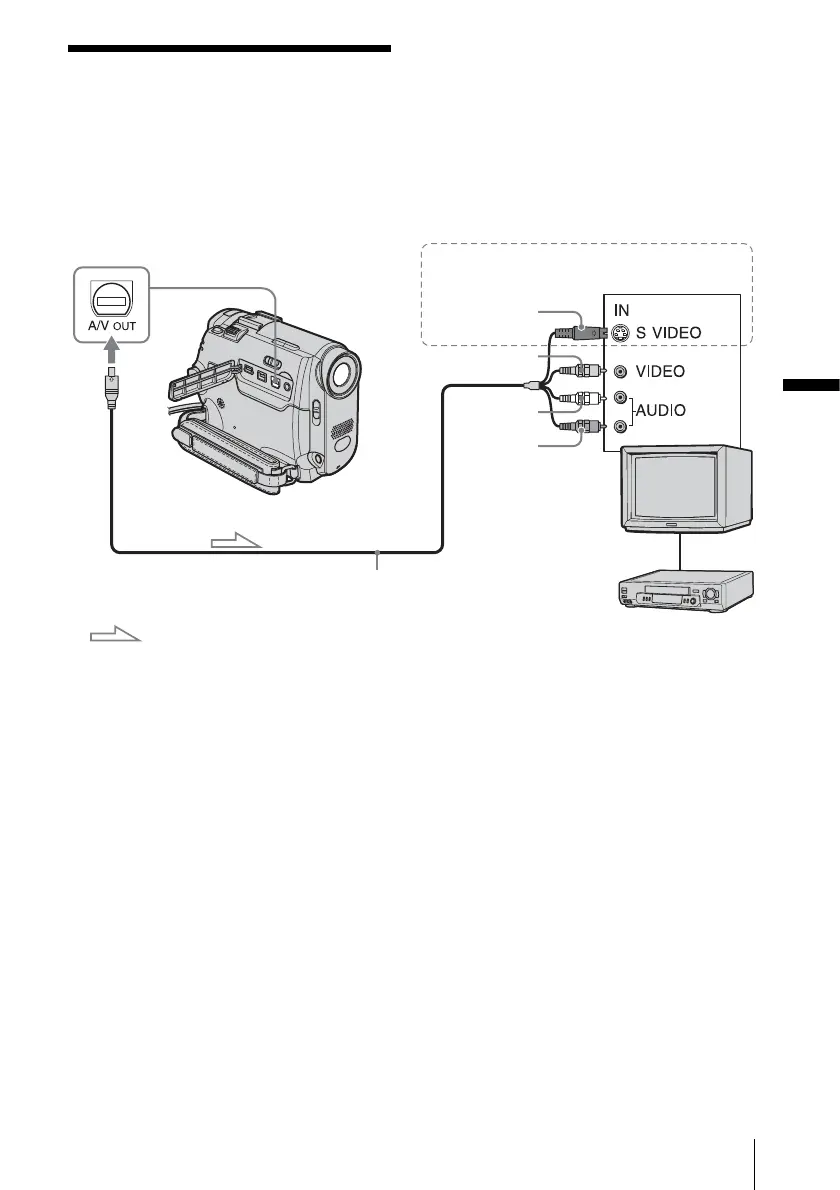 A/V OUT

IN

S VIDEO

VIDEO

AUDIO