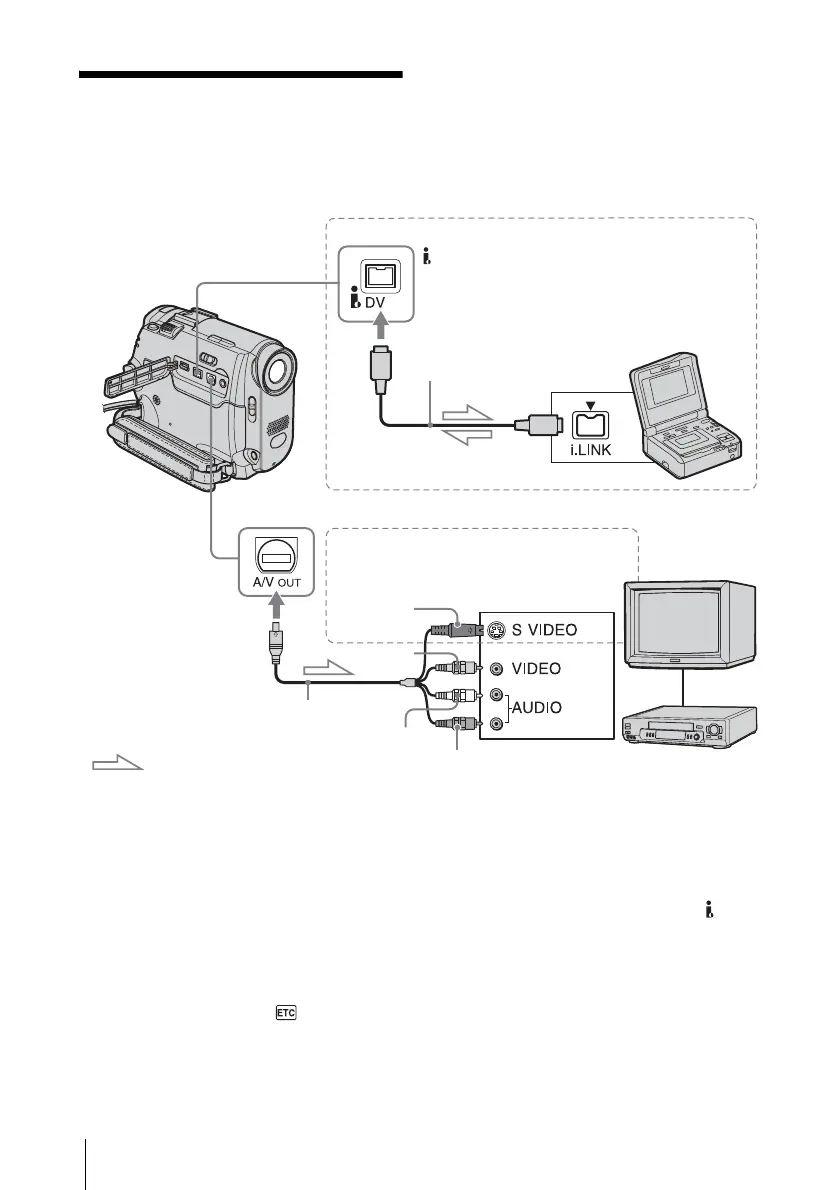 DV

i.LINK

A/V OUT

S VIDEO

VIDEO

AUDIO