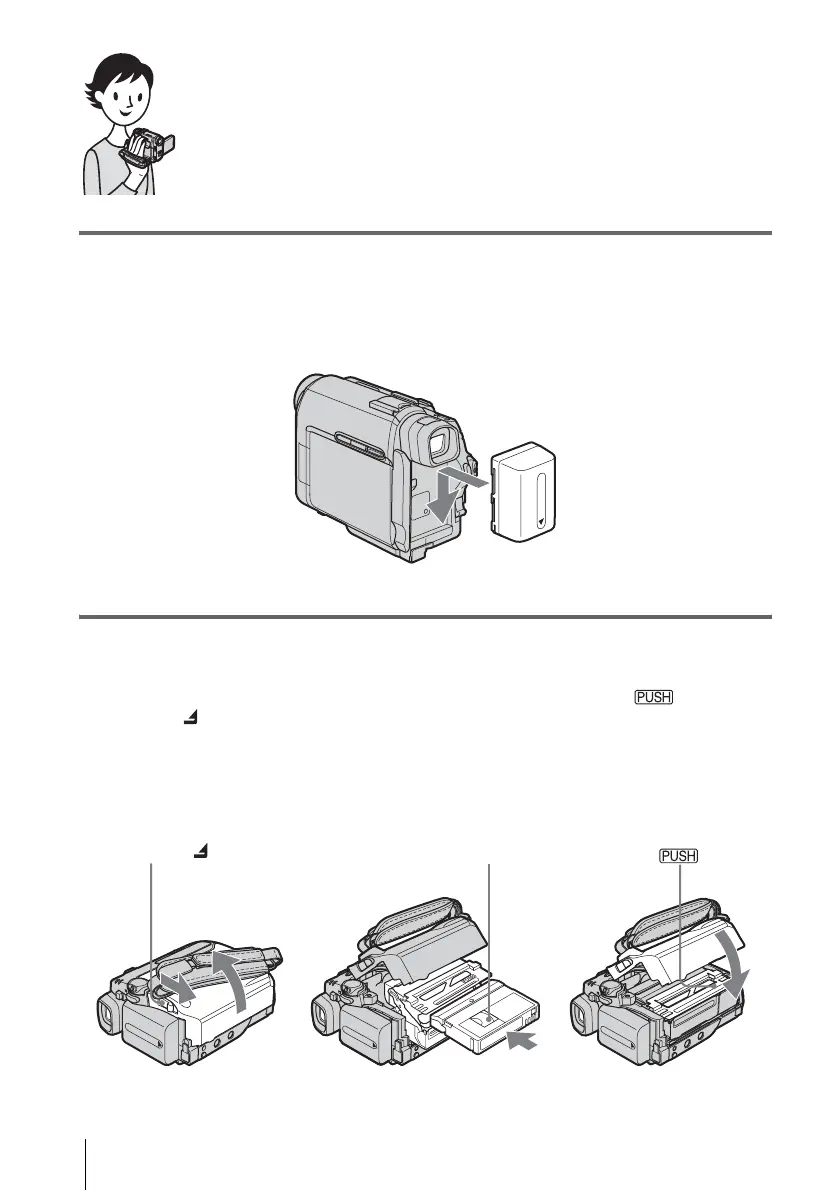 PUSH

PUSH