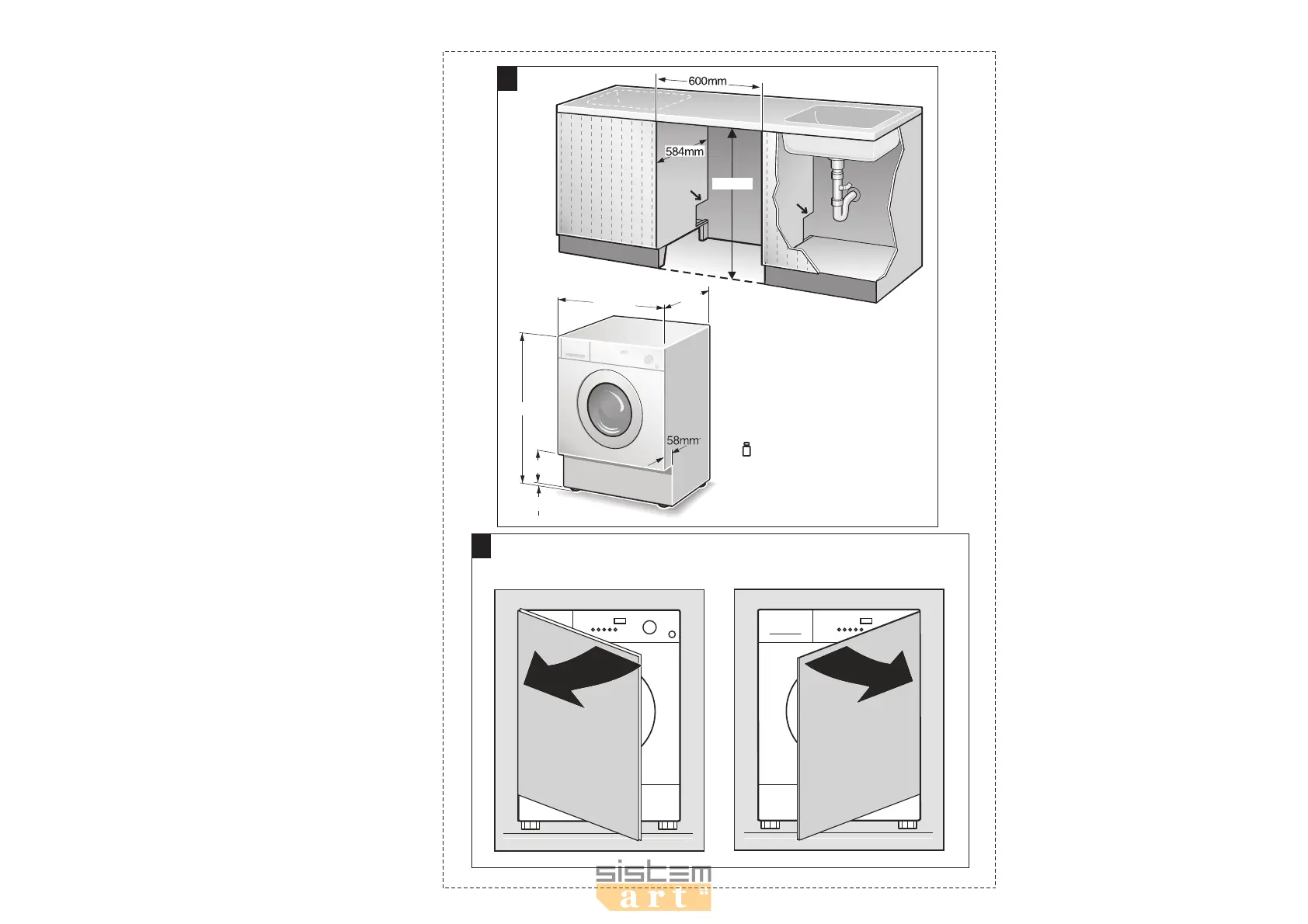 600mm

584mm

58mm

sistem art