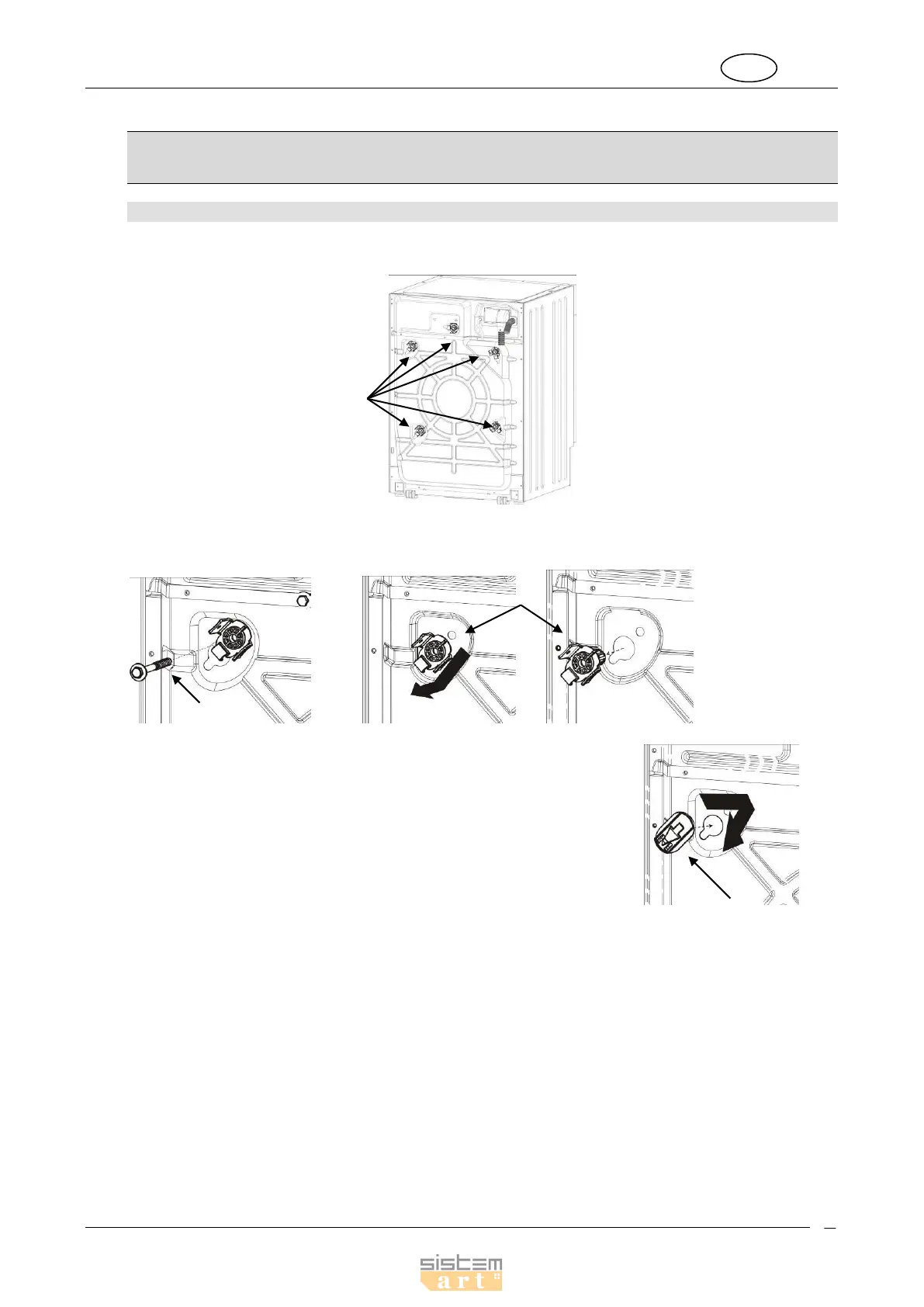 sistem
art