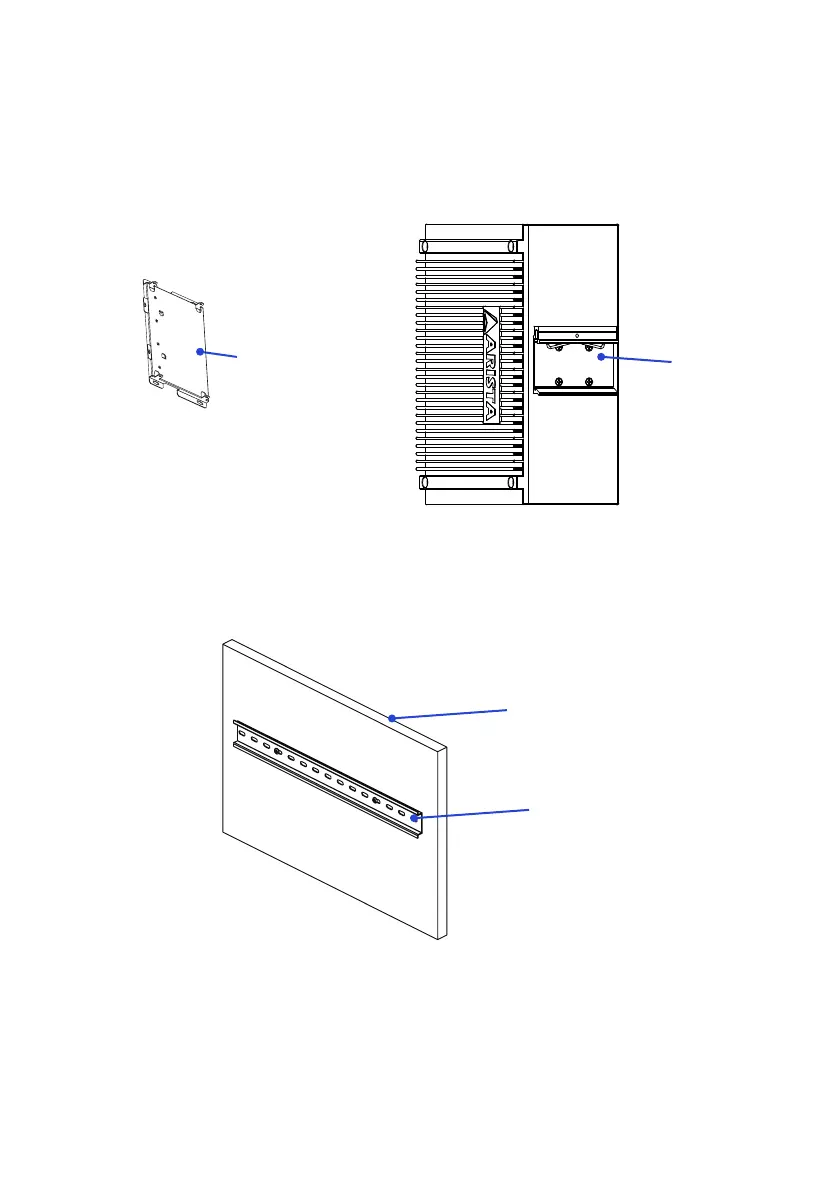 ARISTA