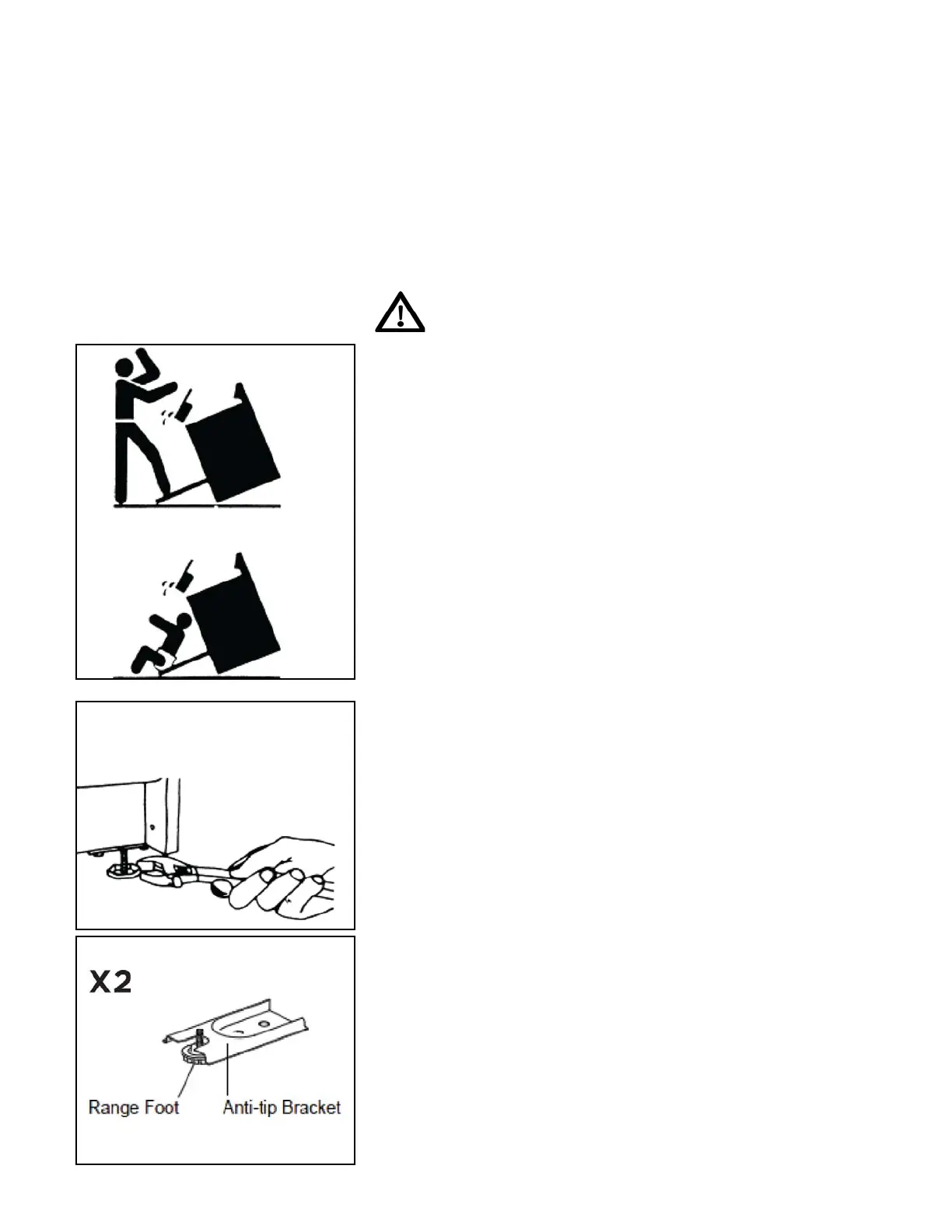 X2

Range Foot

Anti-tip Bracket