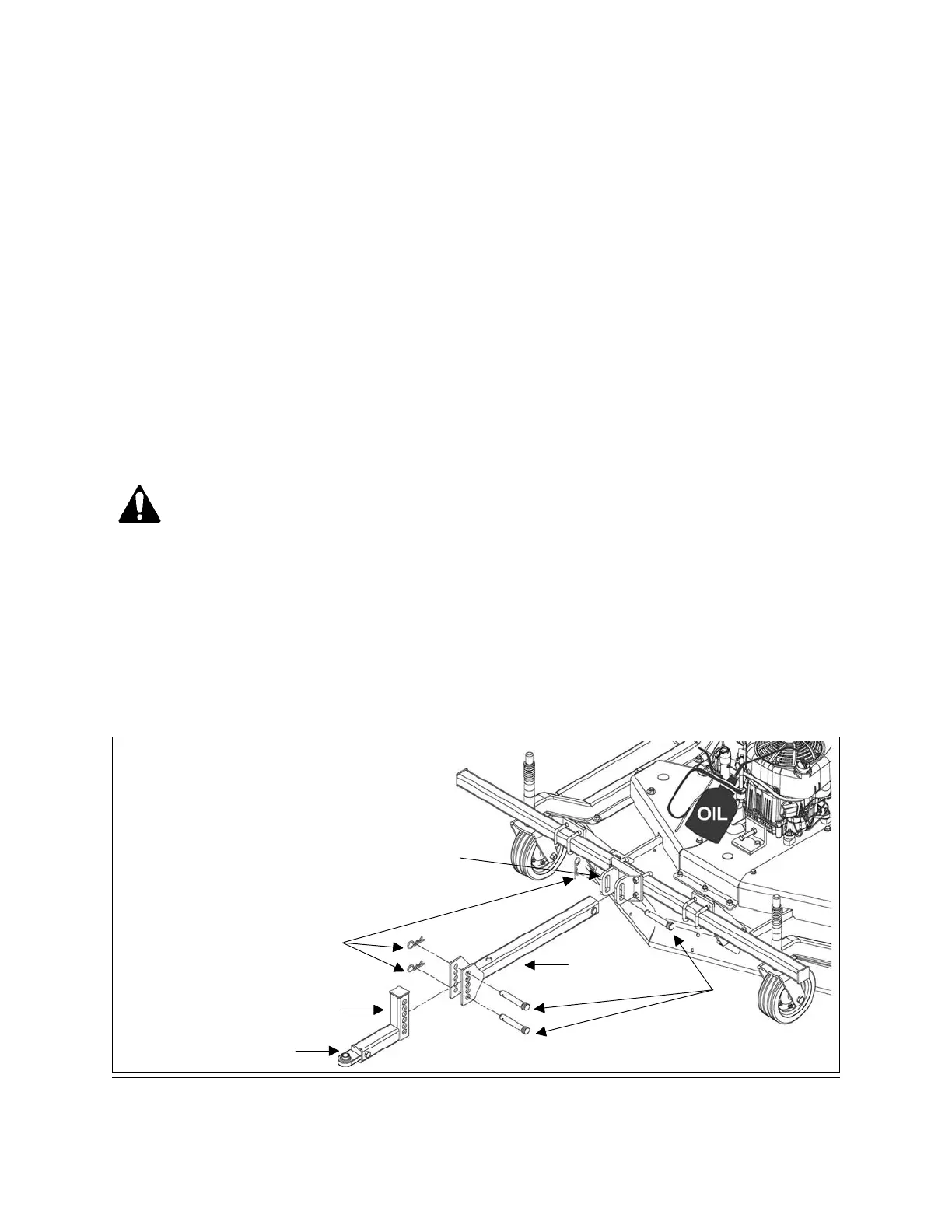 OIL