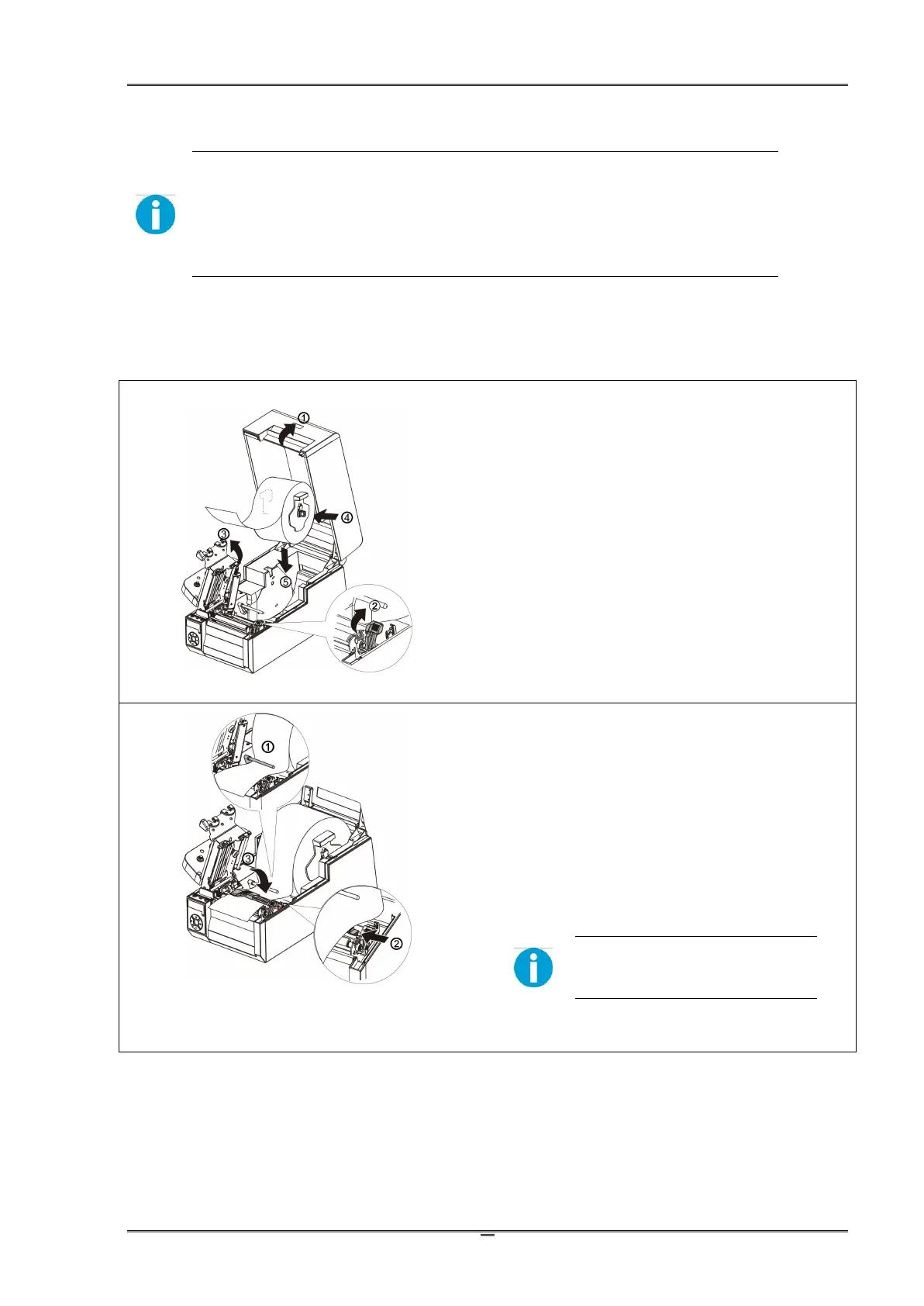 ①

④

③

⑤

②

①

③

②