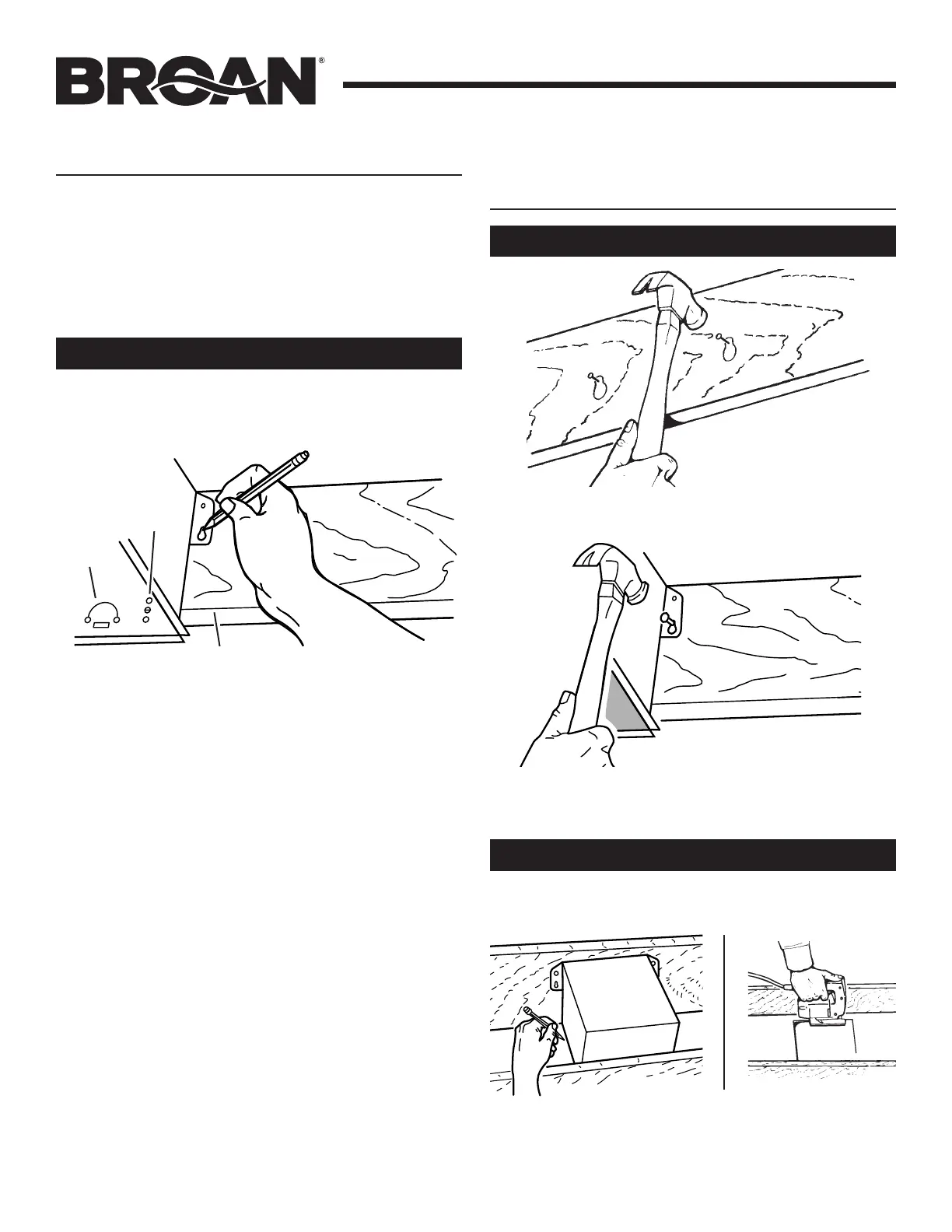 BROAN®