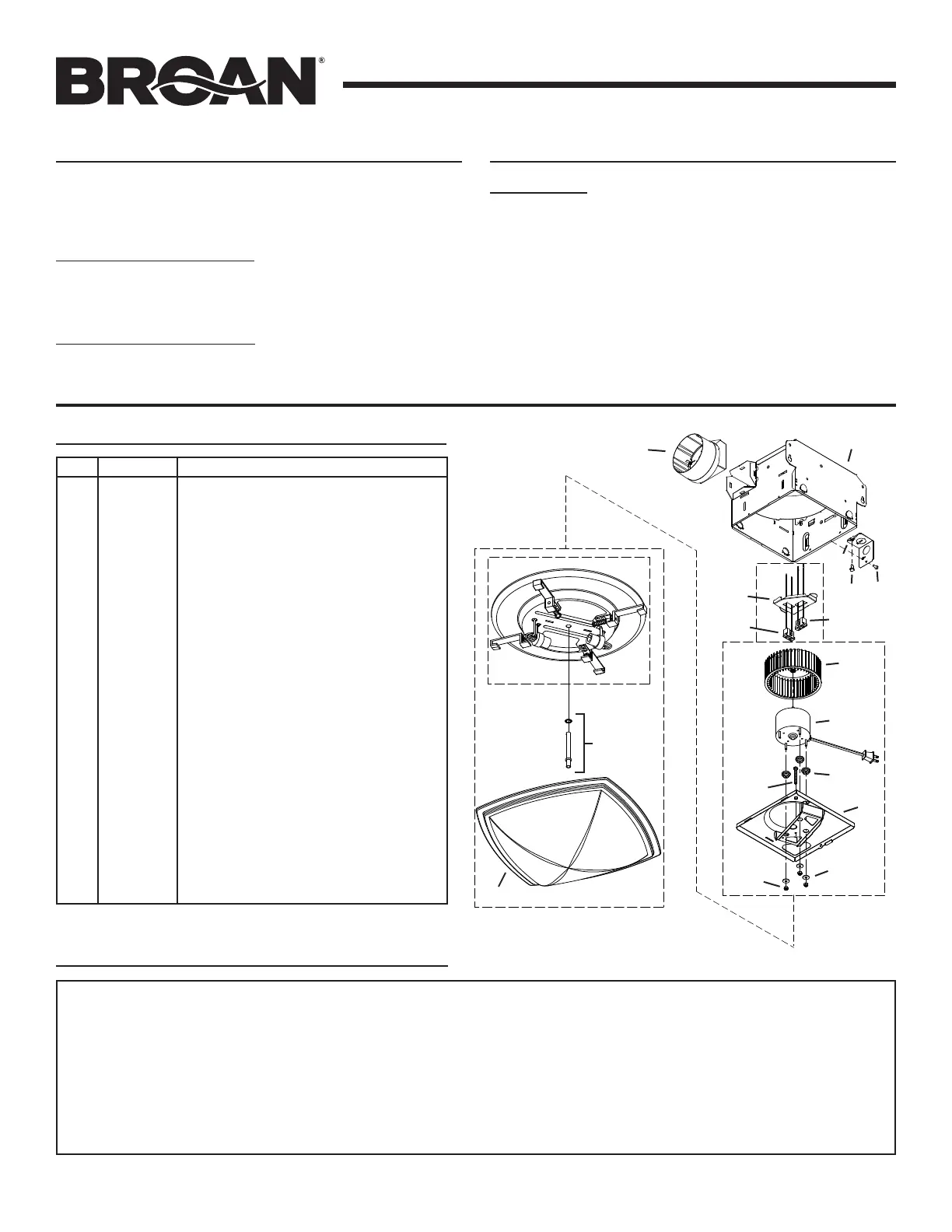 BROAN®