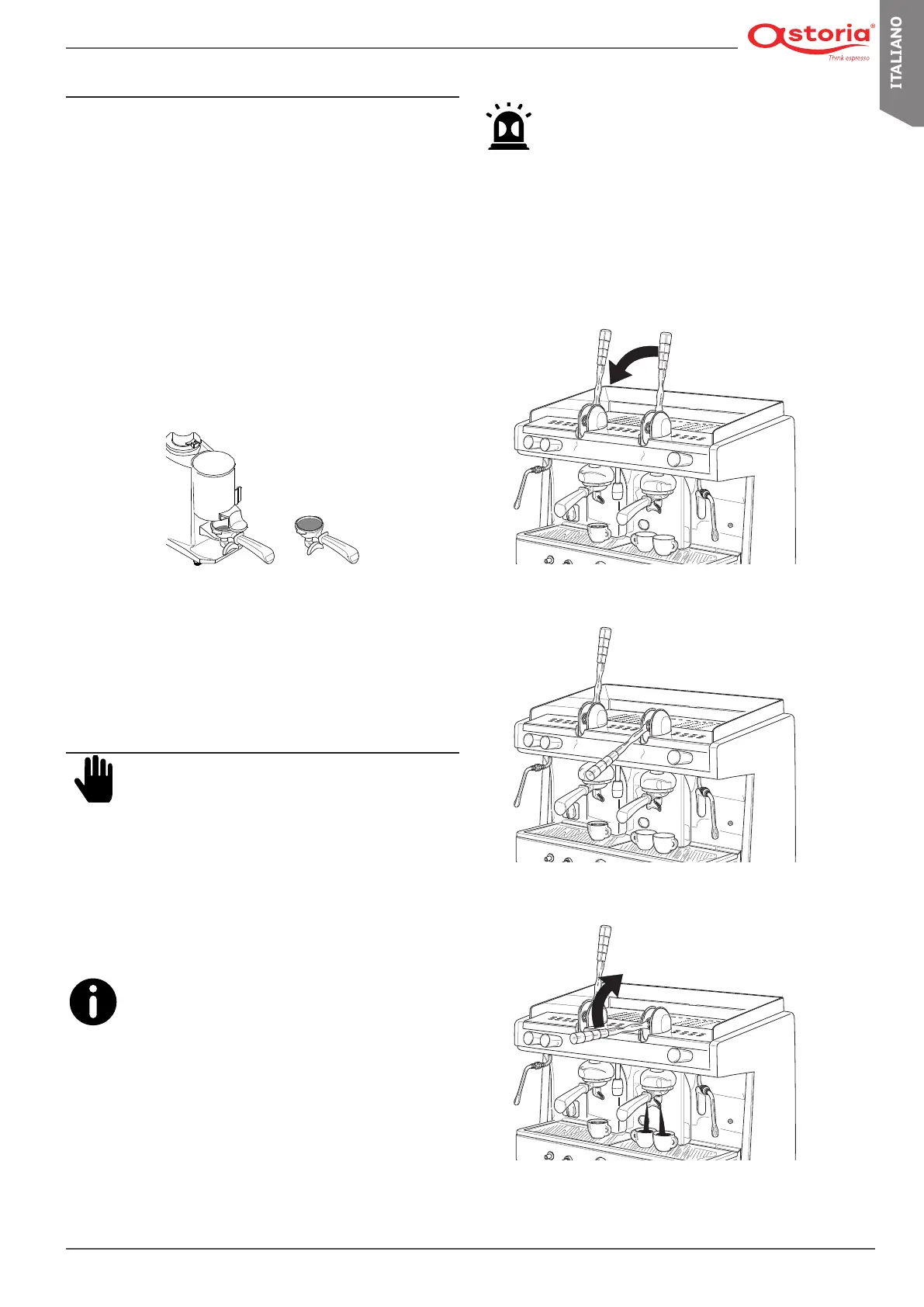 astoria®
Think espresso

ITALIANO