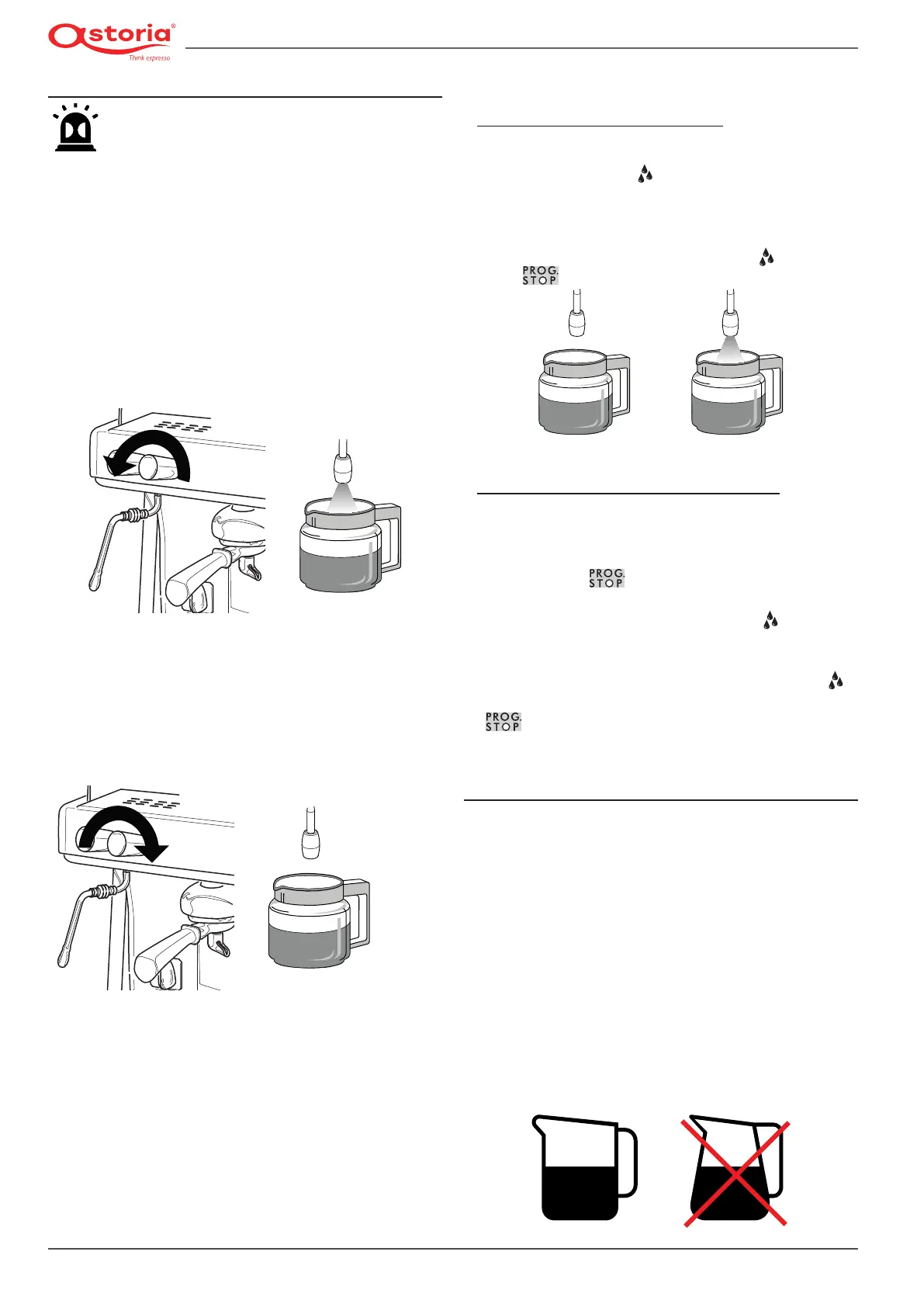 astoria®
Think espresso

PROG.
STOP

PROG.
STOP

PROG.
STOP