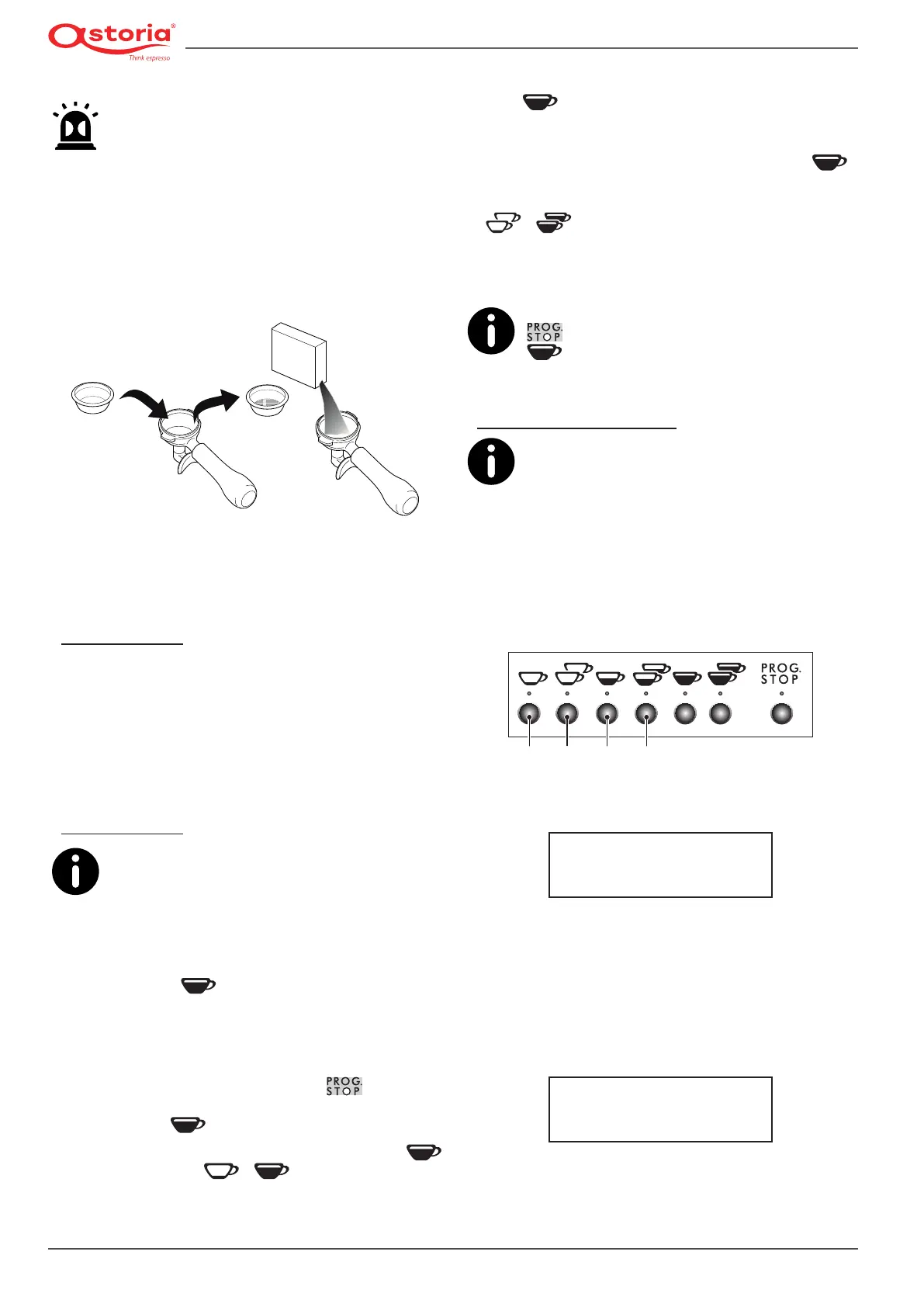 astoria®
Think espresso

PROG.
STOP

PROG.
STOP

PROG.
STOP