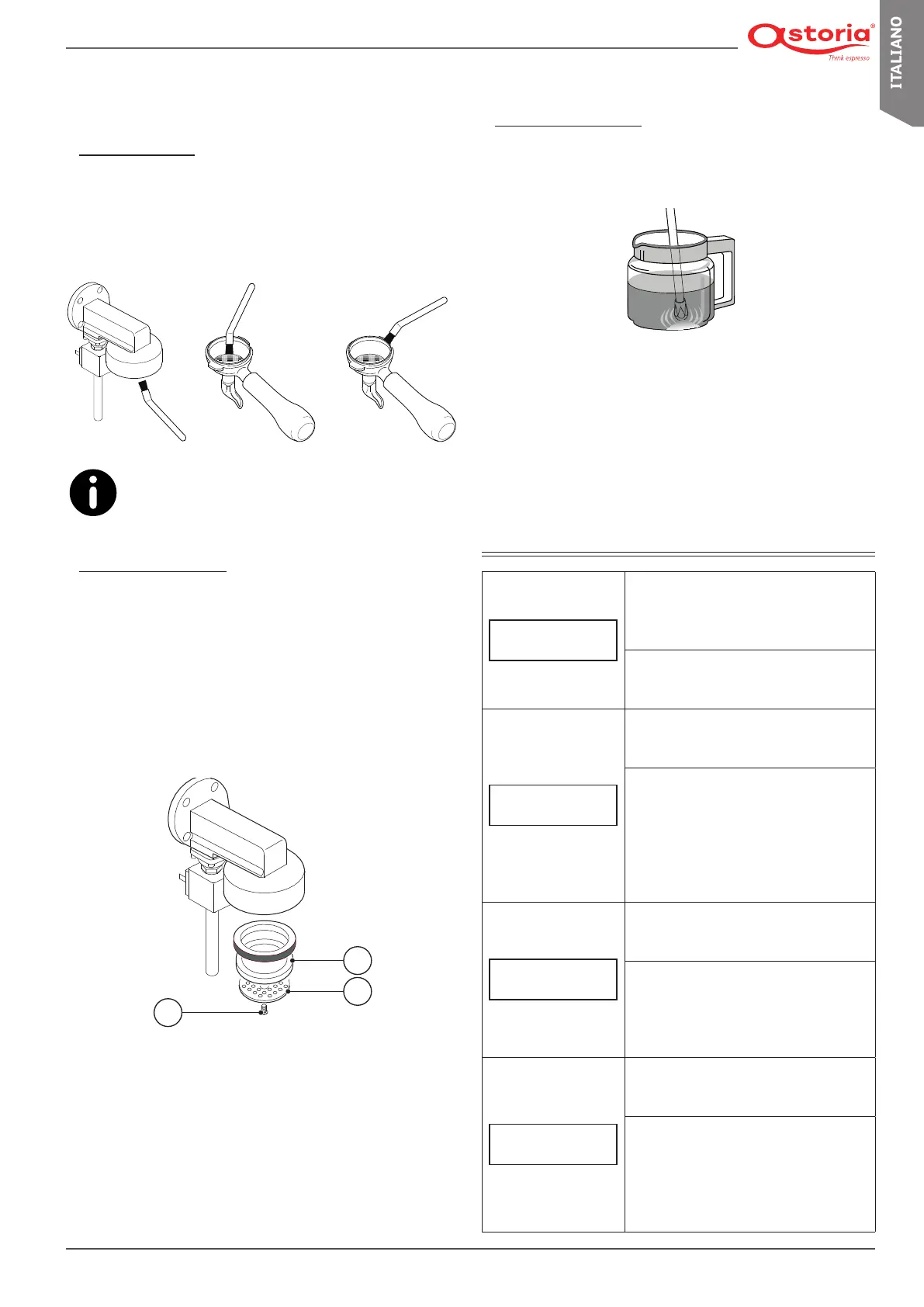 astoria®
Think espresso

ITALIANO