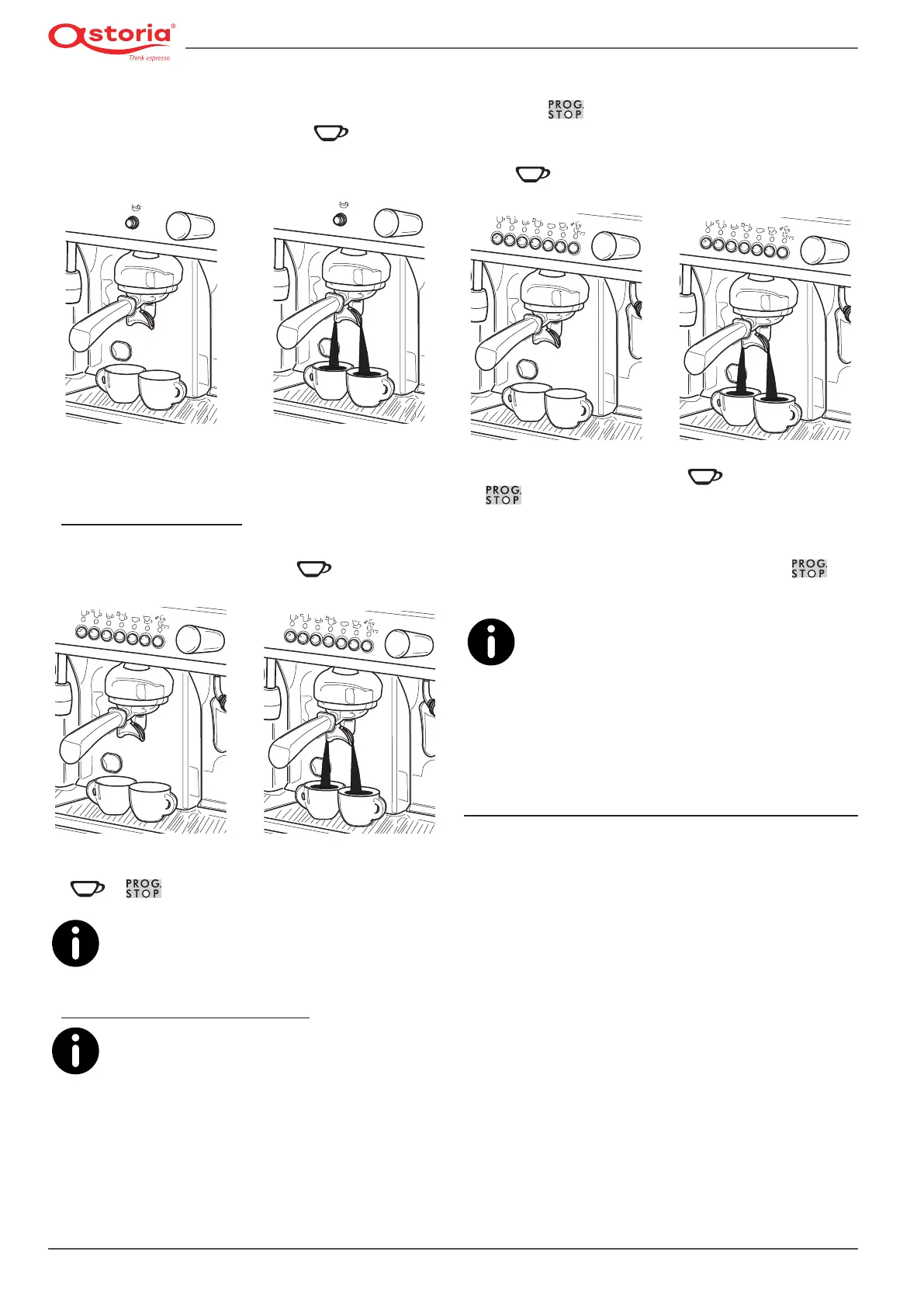 astoria®
Think espresso

PROG.
STOP

PROG.
STOP

PROG.
STOP

PROG.
STOP