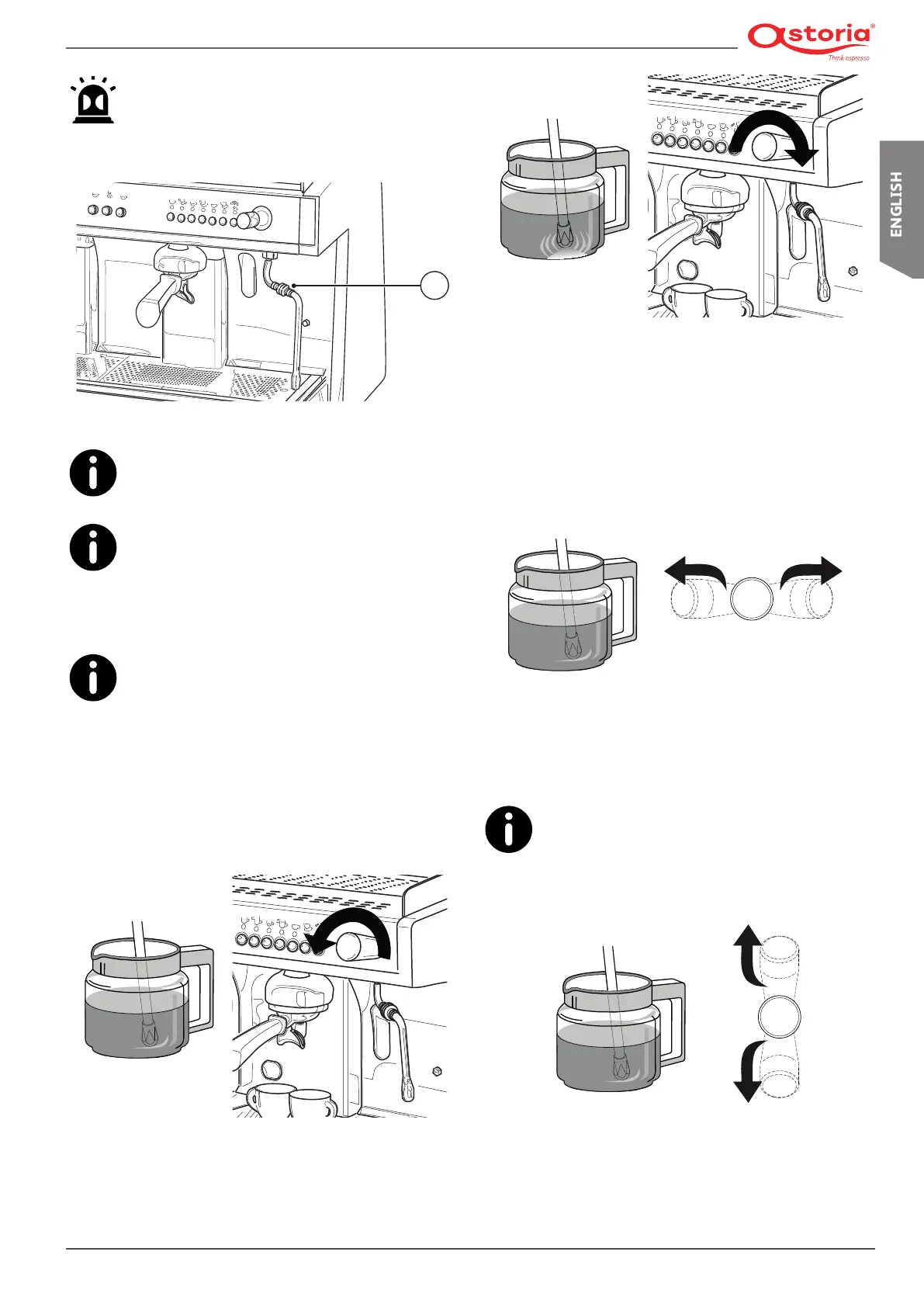 astoria®
Think espresso

ENGLISH