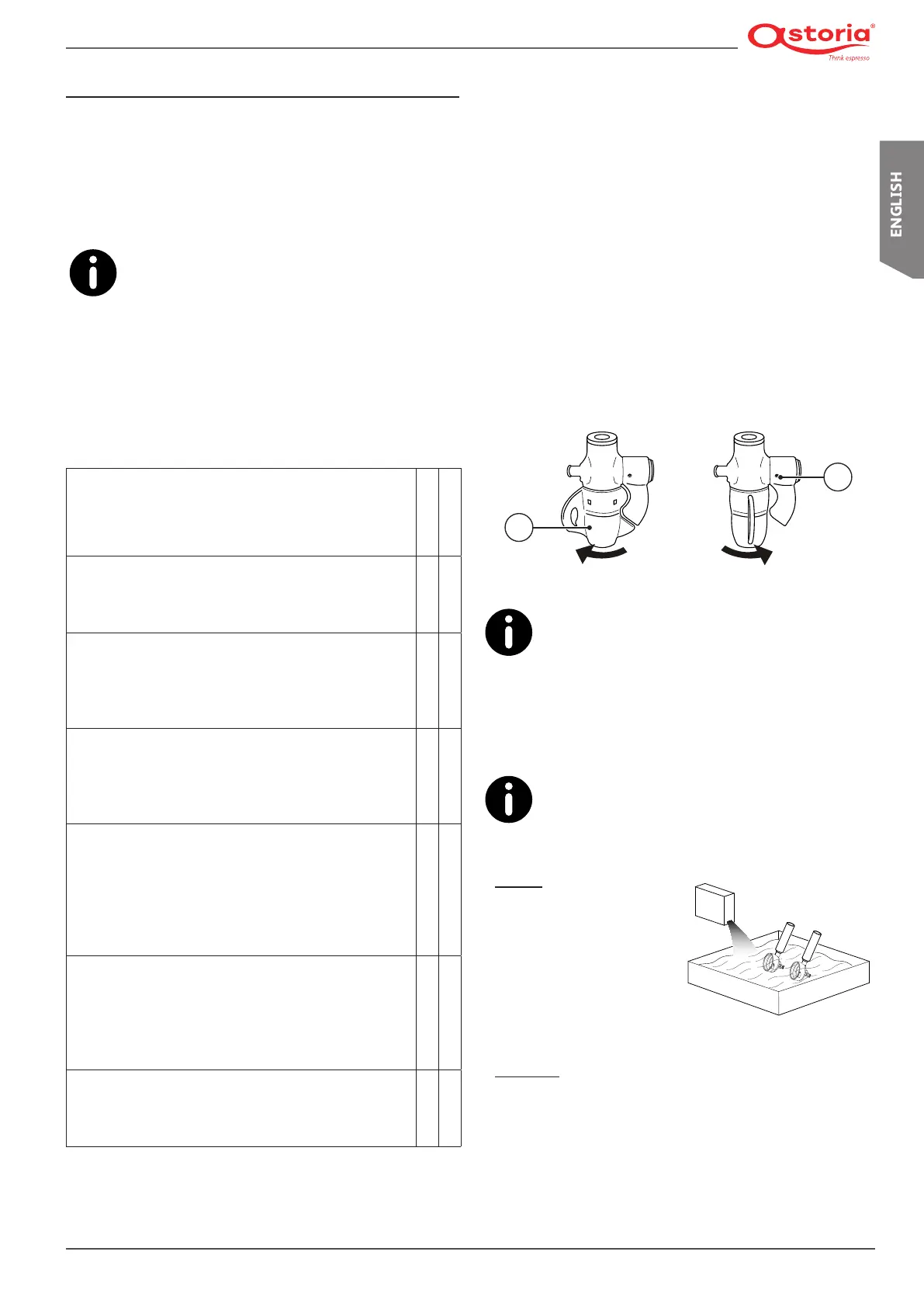 astoria®
Think espresso

ENGLISH