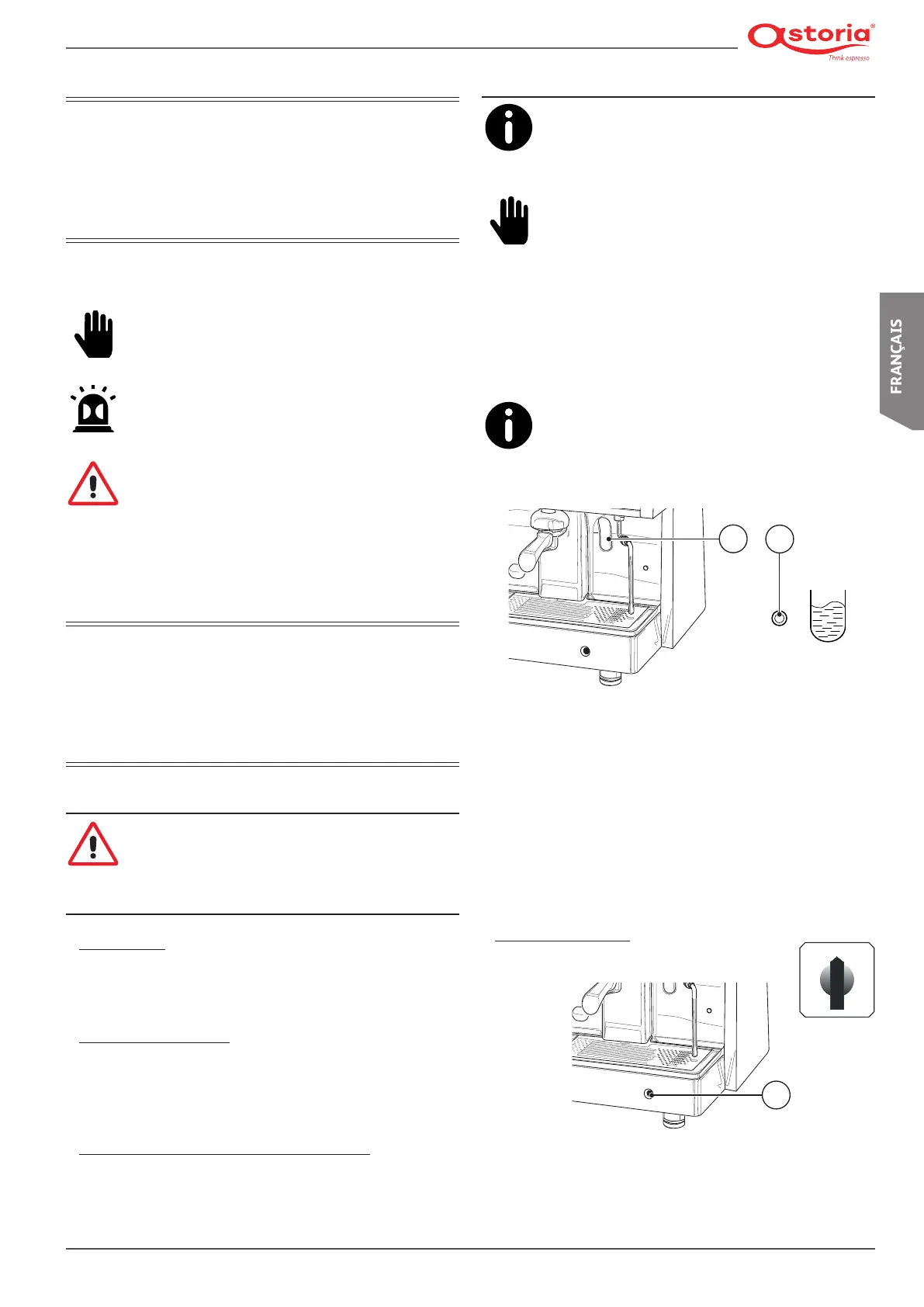 astoria®
Think espresso

FRANÇAIS