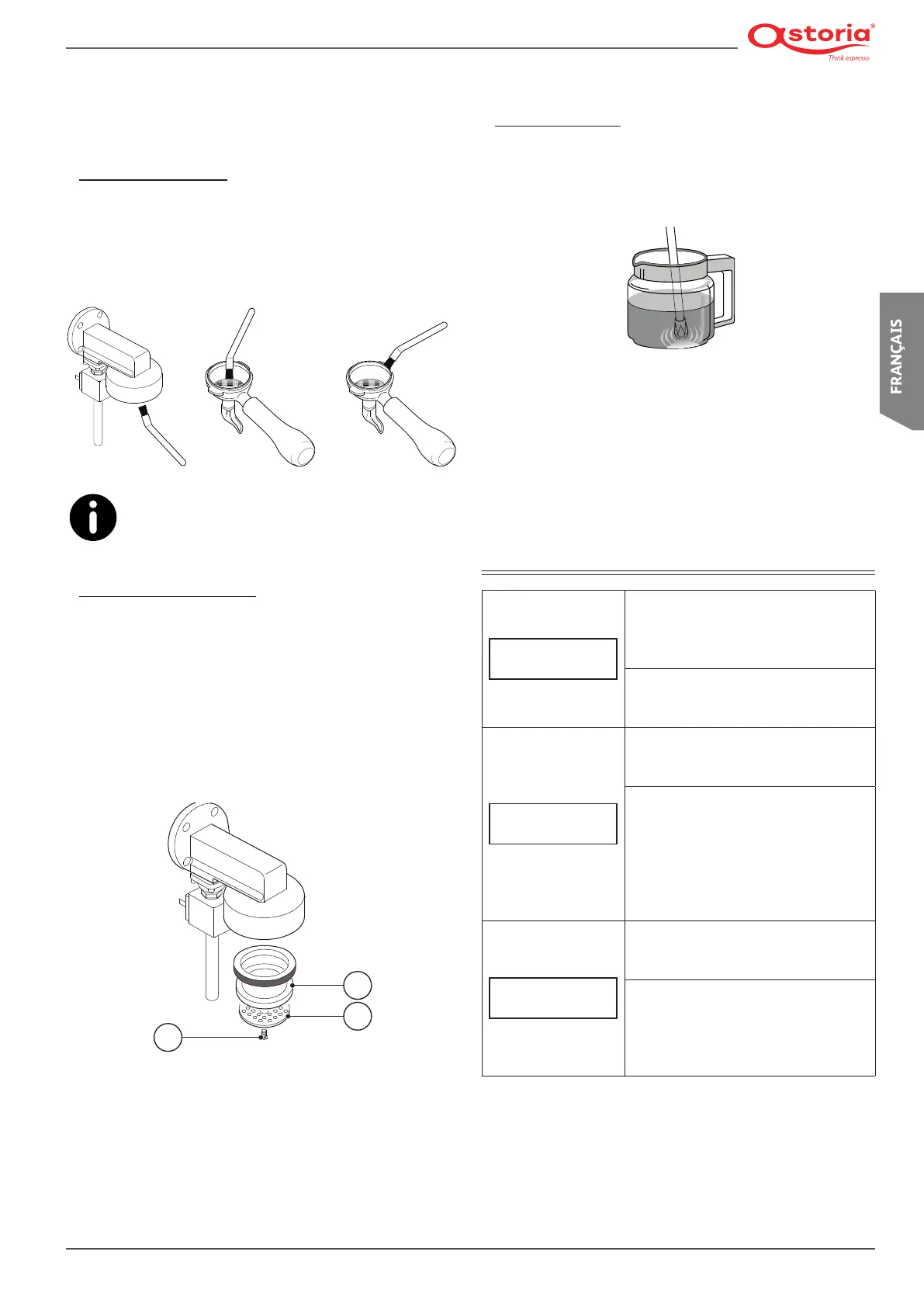 astoria®
Think espresso

FRANÇAIS