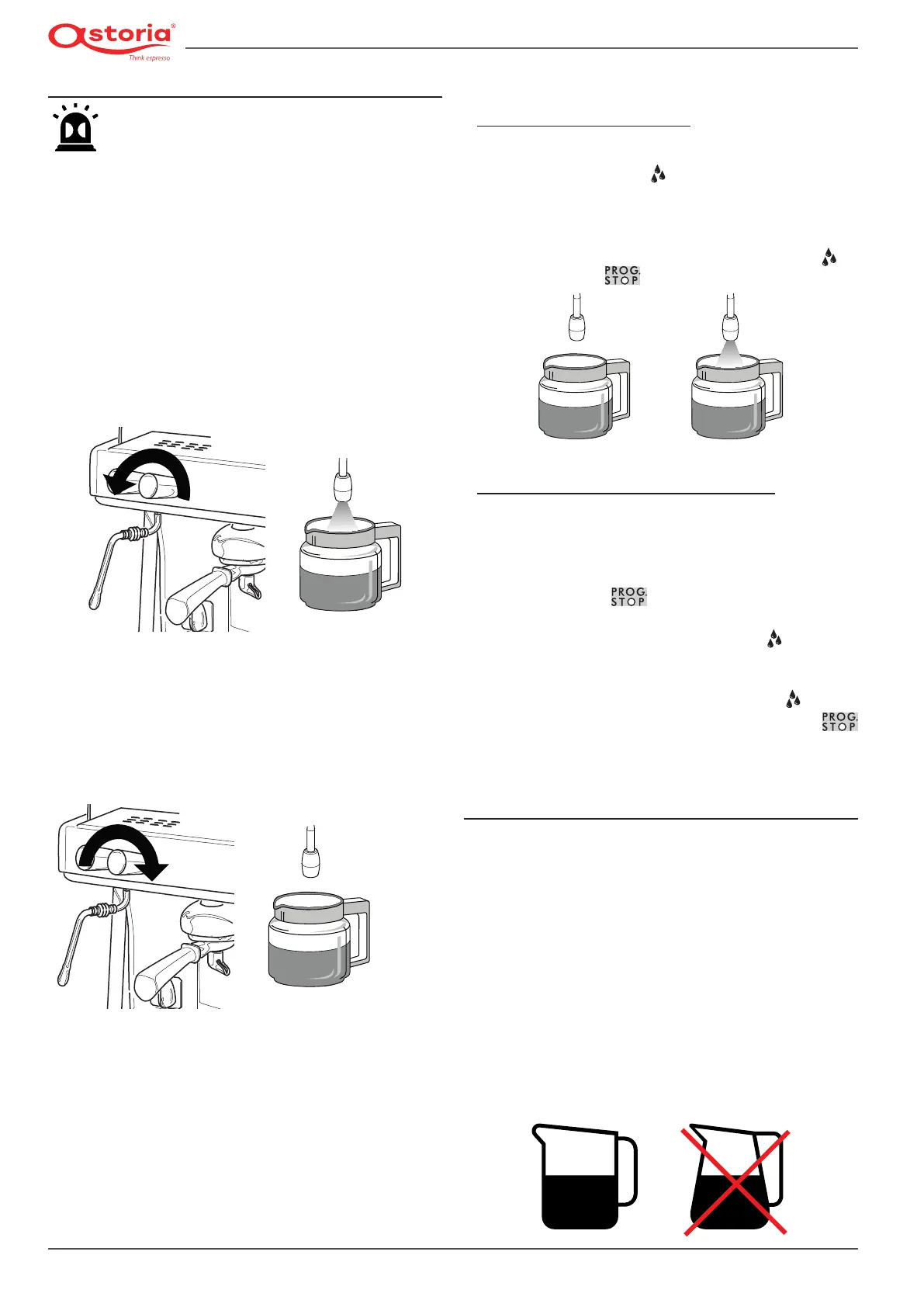 astoria®
Think espresso

PROG.
STOP

PROG.
STOP

PROG.
STOP