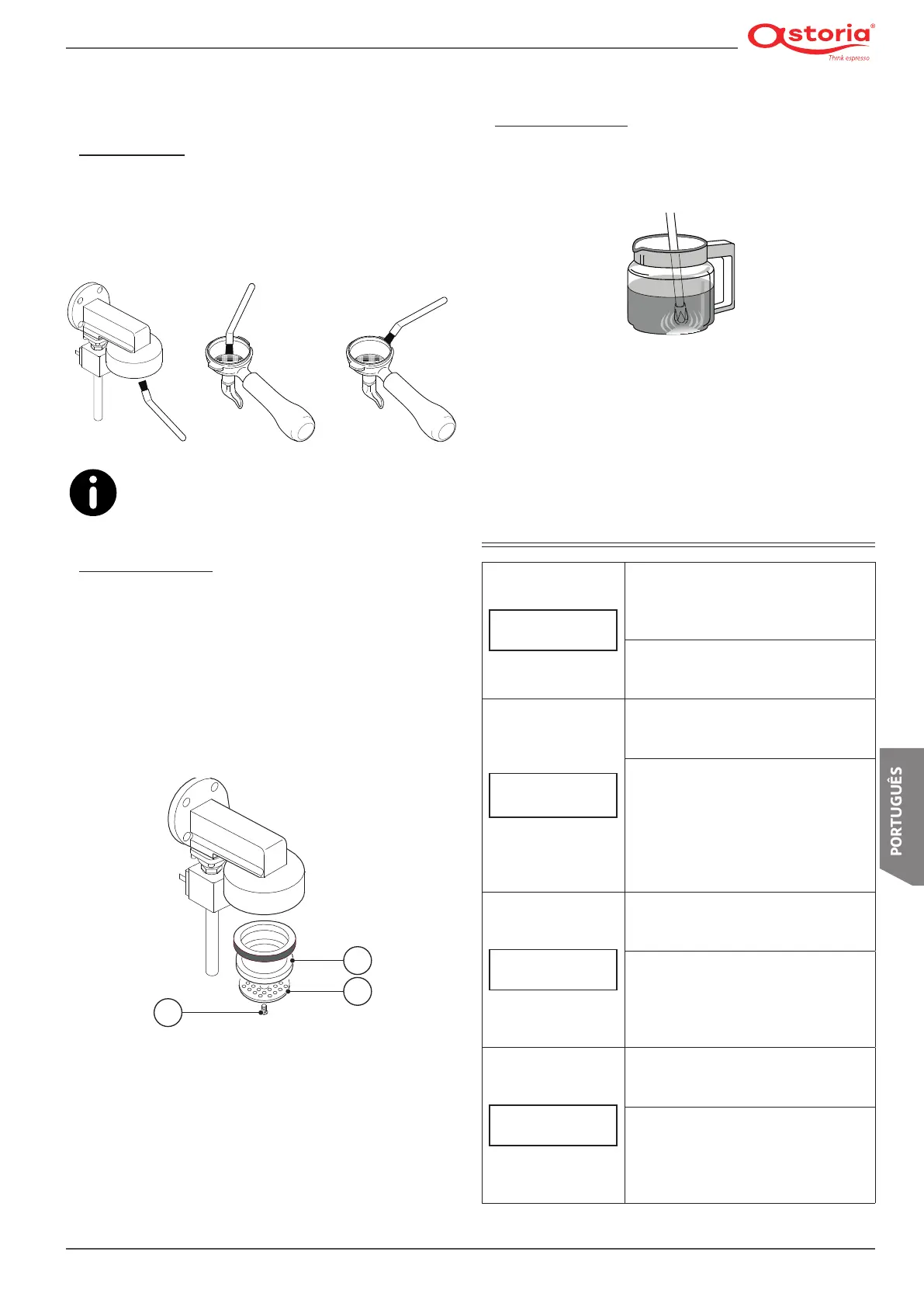 astoria®
Think espresso

PORTUGUÊS