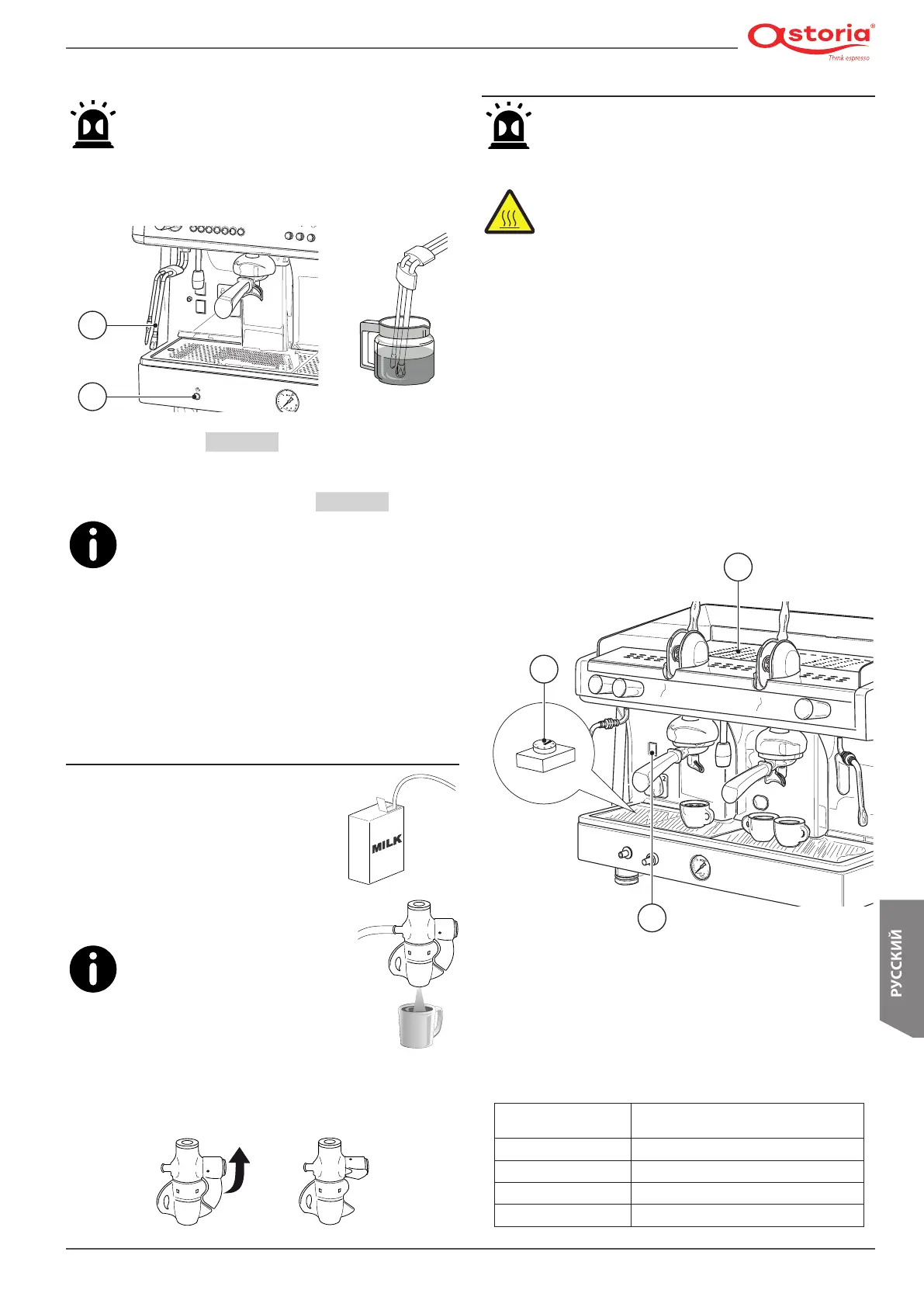 astoria®
Think espresso

MILK

РУССКИЙ