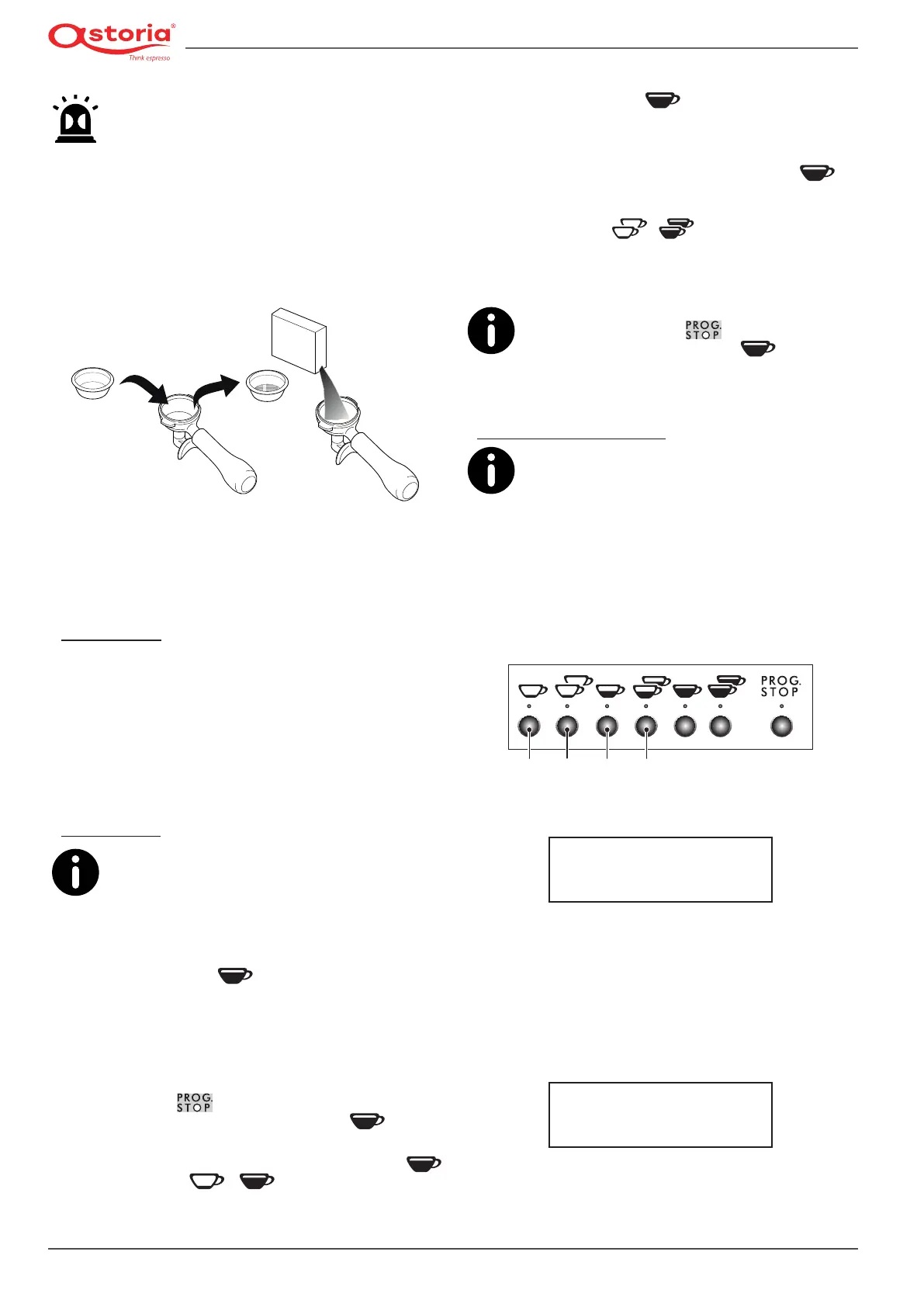 astoria®
Think espresso

PROG.
STOP

PROG.
STOP

PROG.
STOP