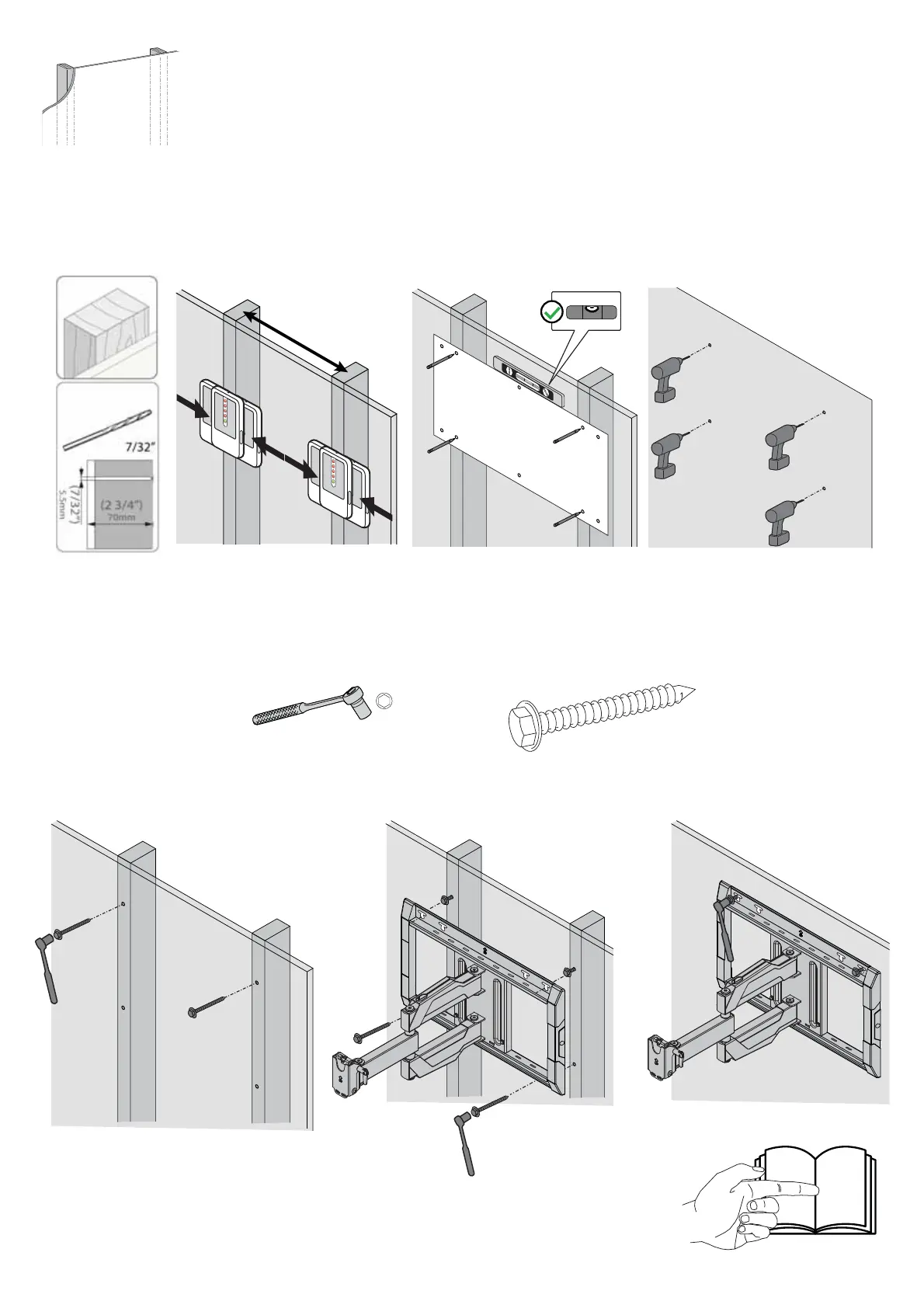 7/32"

(7/32")
5.5mm

(2 3/4")
70mm