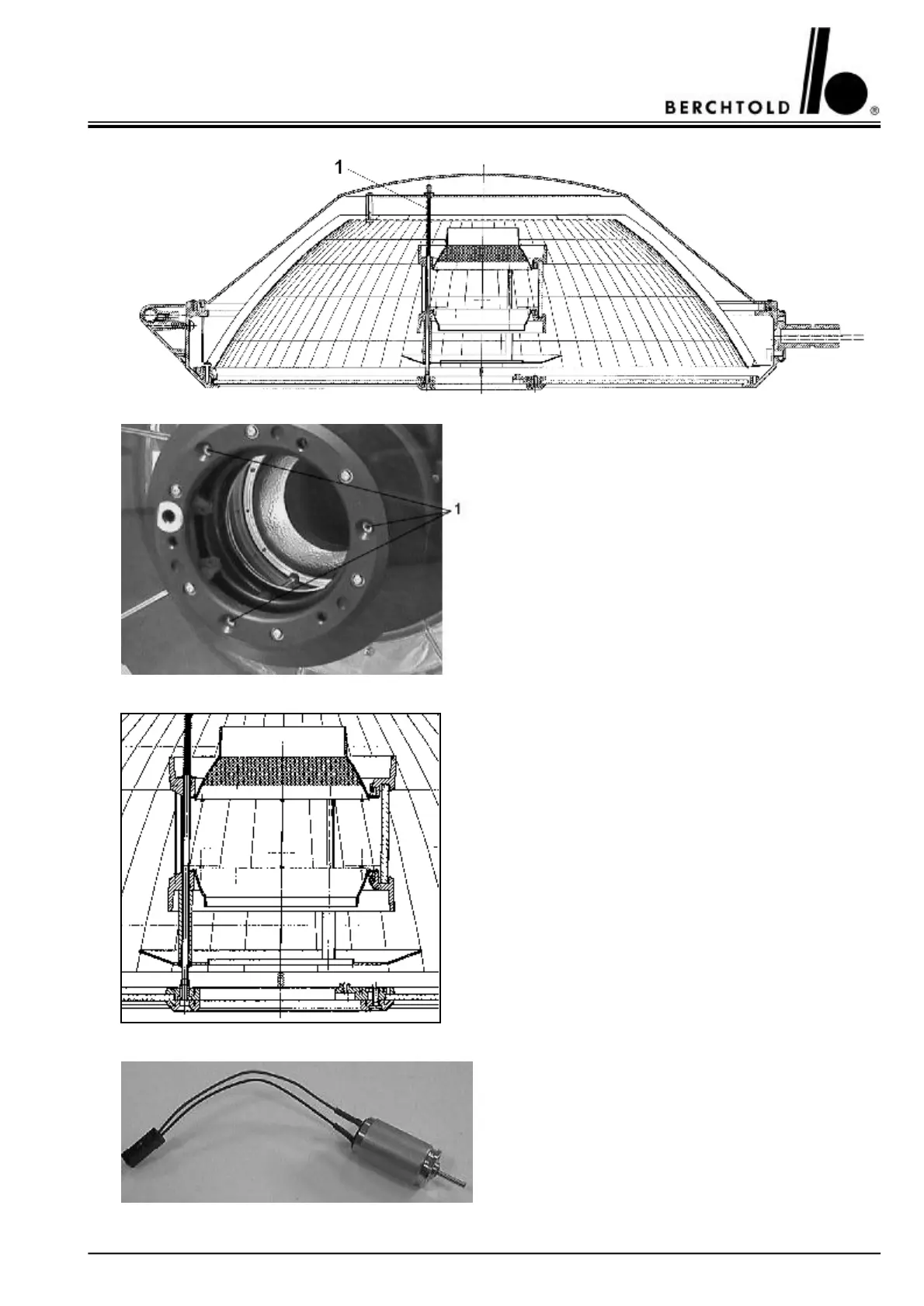 BERCHTOLD ®

1

1