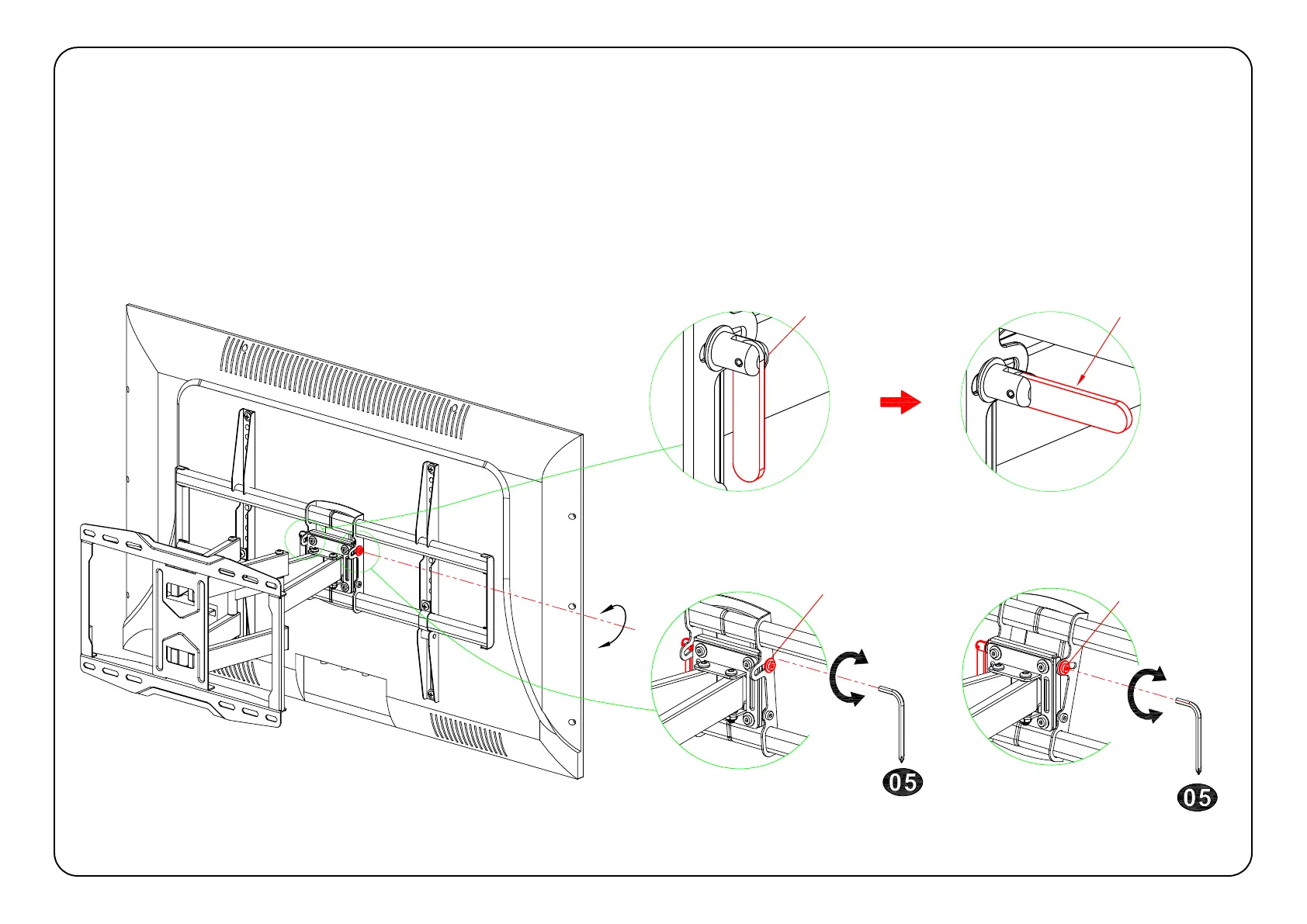 05

05