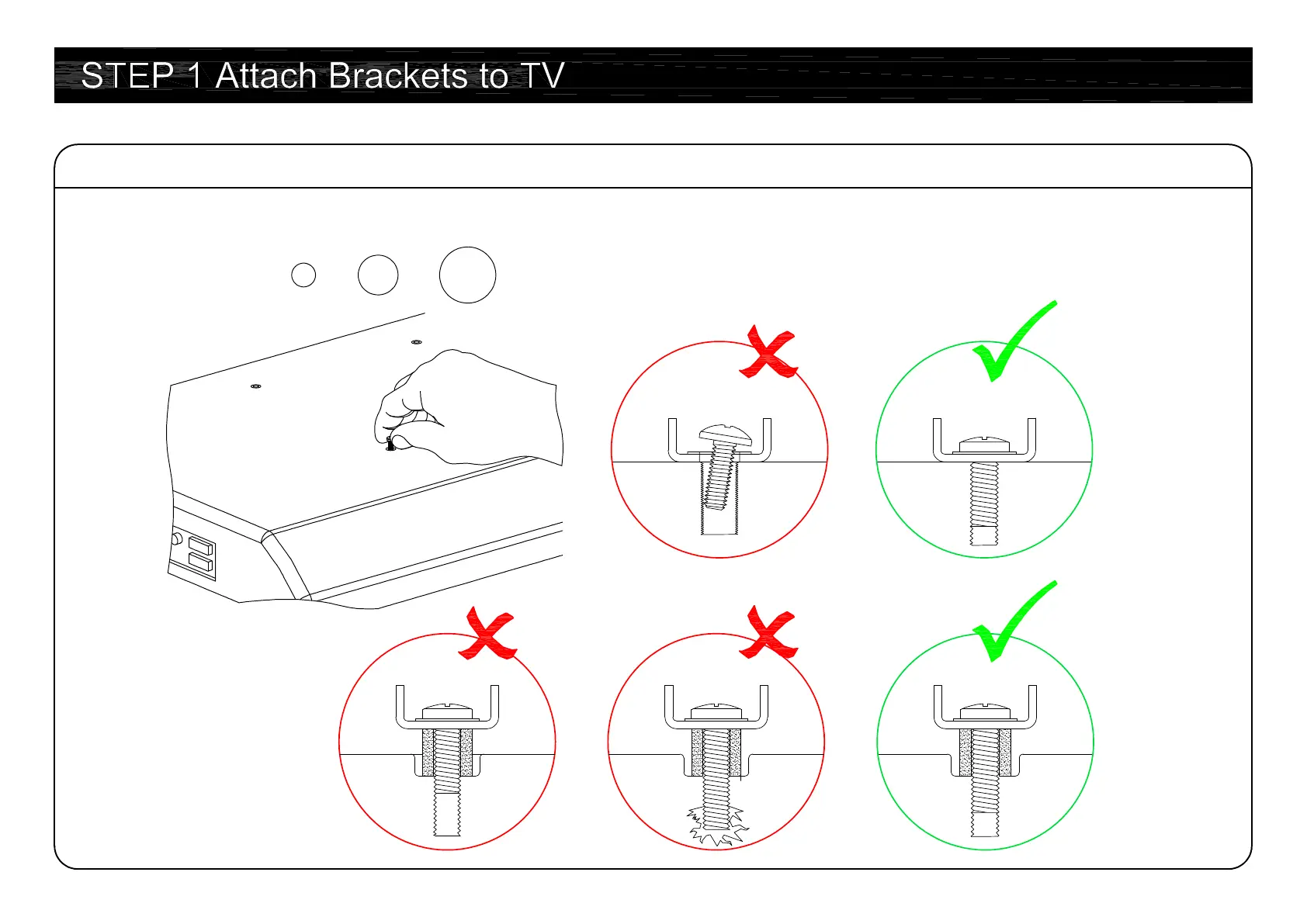 STEP 1 Attach Brackets to TV