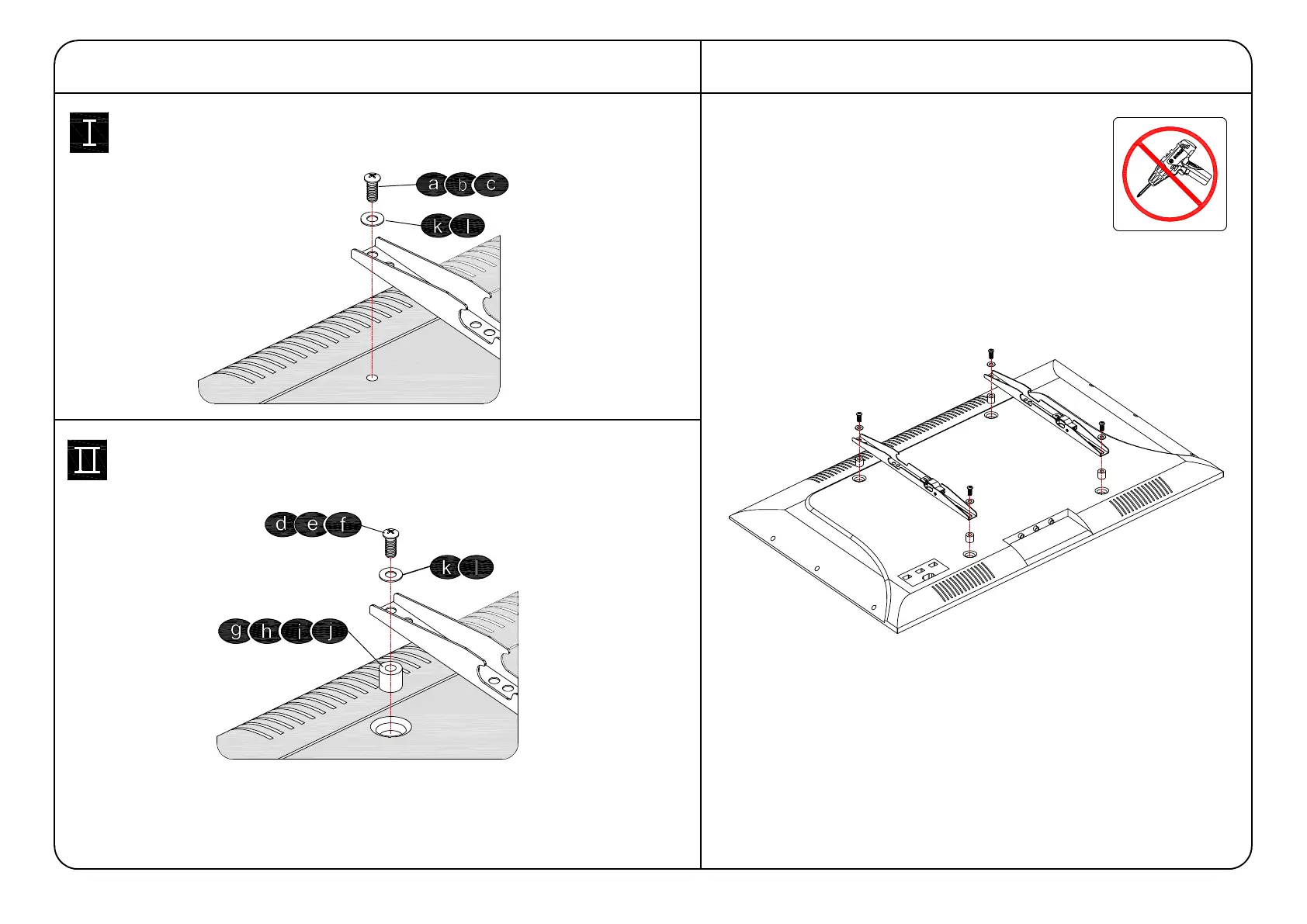 I

a b c

k l

II

d e f

k l

g h i j