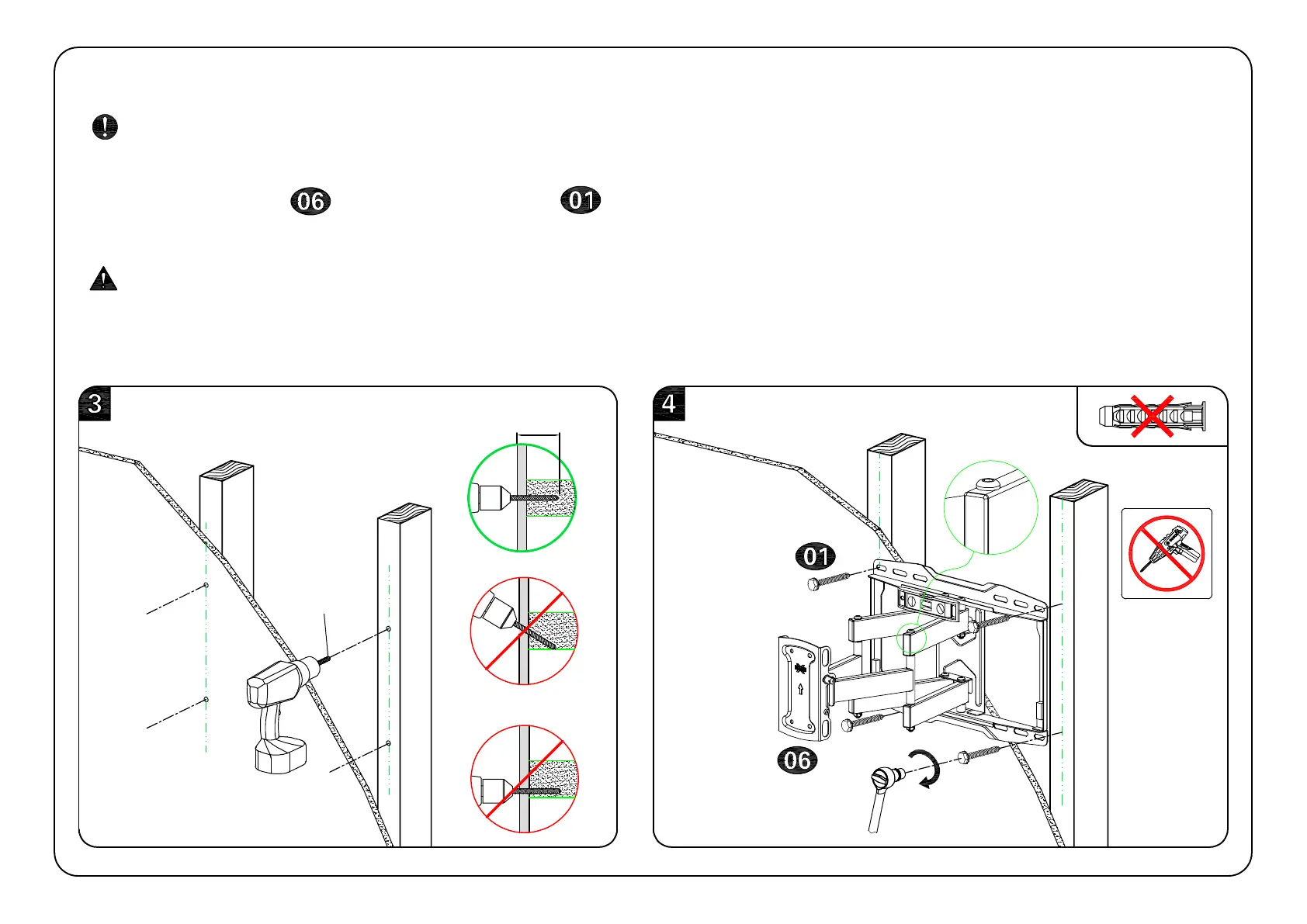 06

01

3

4

01

06