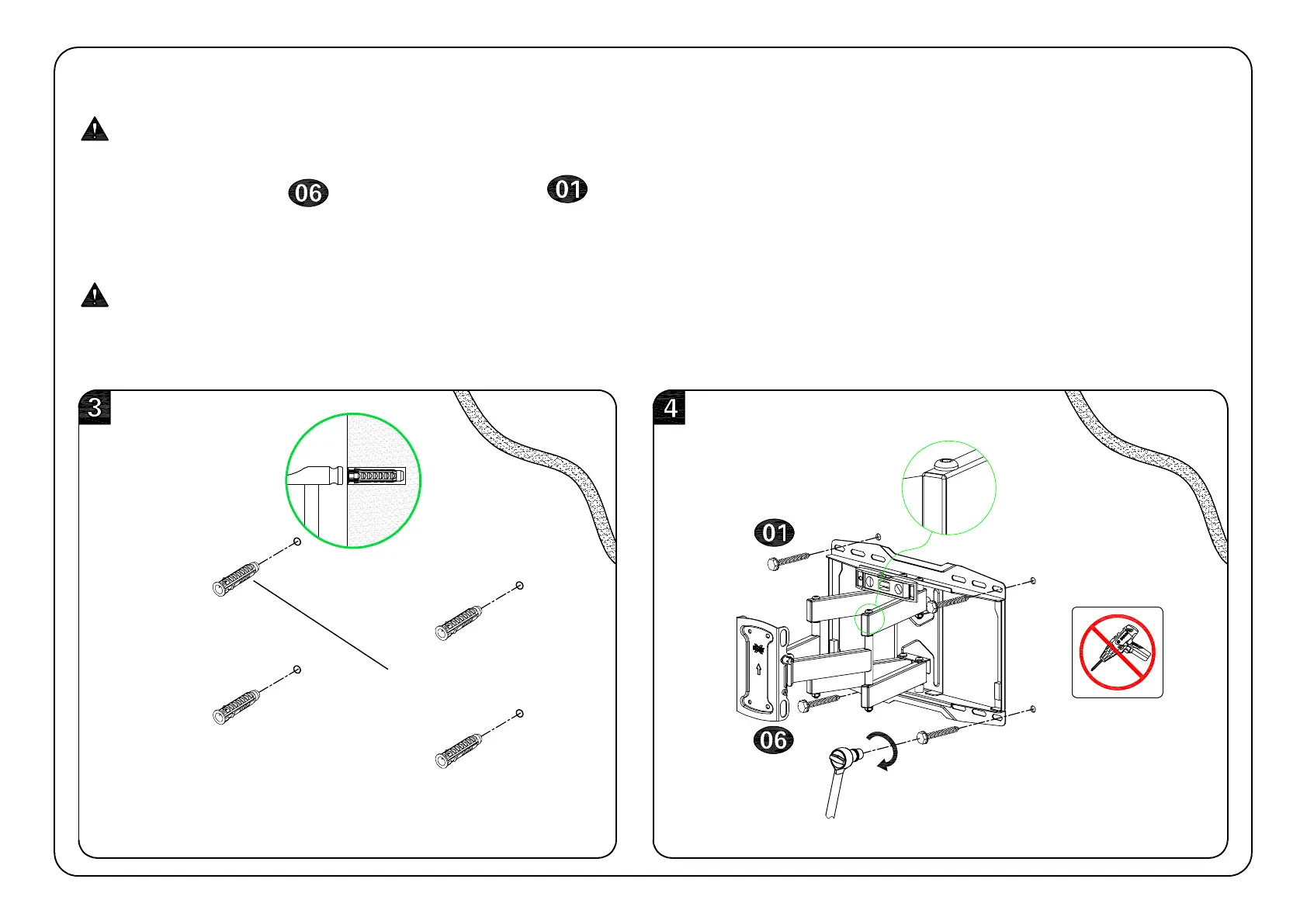 06

01

3

4

01

06